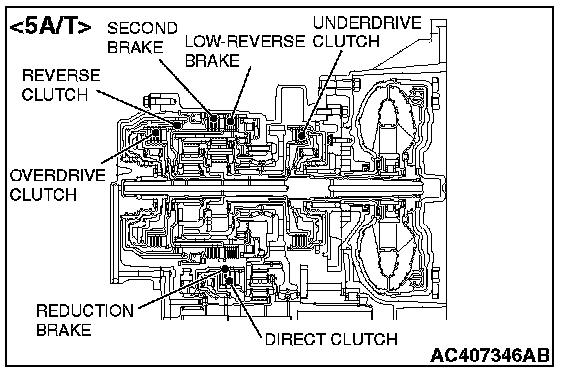 <5A/T>

SECOND BRAKE

LOW-REVERSE BRAKE

UNDERDRIVE CLUTCH

REVERSE CLUTCH

OVERDRIVE CLUTCH

REDUCTION BRAKE

DIRECT CLUTCH

AC407346AB