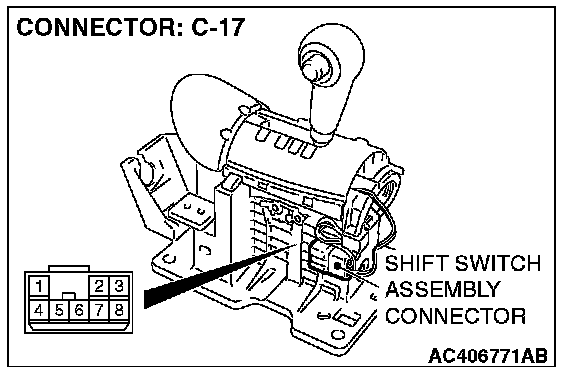 CONNECTOR: C-17

1 2 3
4 5 6 7 8

SHIFT SWITCH ASSEMBLY CONNECTOR

AC406771AB