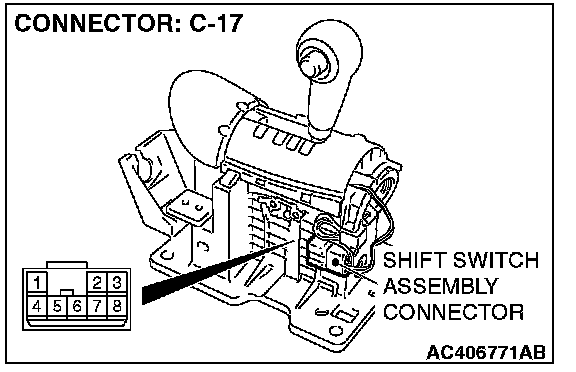 CONNECTOR: C-17

1 2 3
4 5 6 7 8

SHIFT SWITCH ASSEMBLY CONNECTOR

AC406771AB