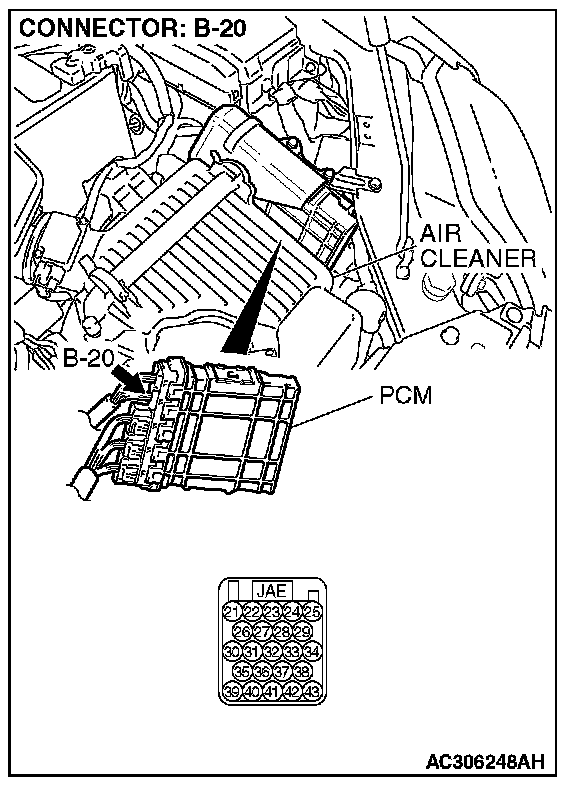 CONNECTOR: B-20

AIR CLEANER

B-20

PCM

JAE

21 22 23 24 25
26 27 28 29
30 31 32 33 34
35 36 37 38
39 40 41 42 43

AC306248AH