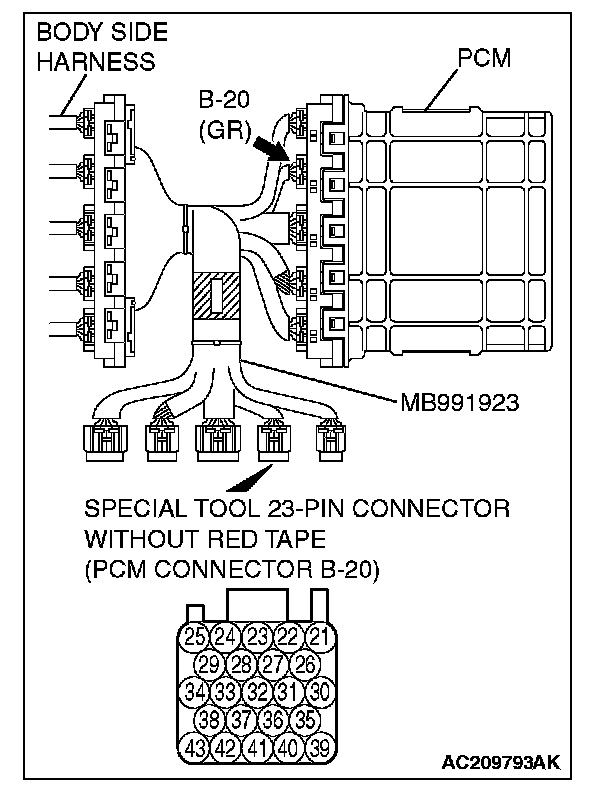 BODY SIDE HARNESS

PCM

B-20 (GR)

MB991923

SPECIAL TOOL 23-PIN CONNECTOR WITHOUT RED TAPE (PCM CONNECTOR B-20)

25 24 23 22 21
29 28 27 26
34 33 32 31 30
38 37 36 35
43 42 41 40 39

AC209793AK