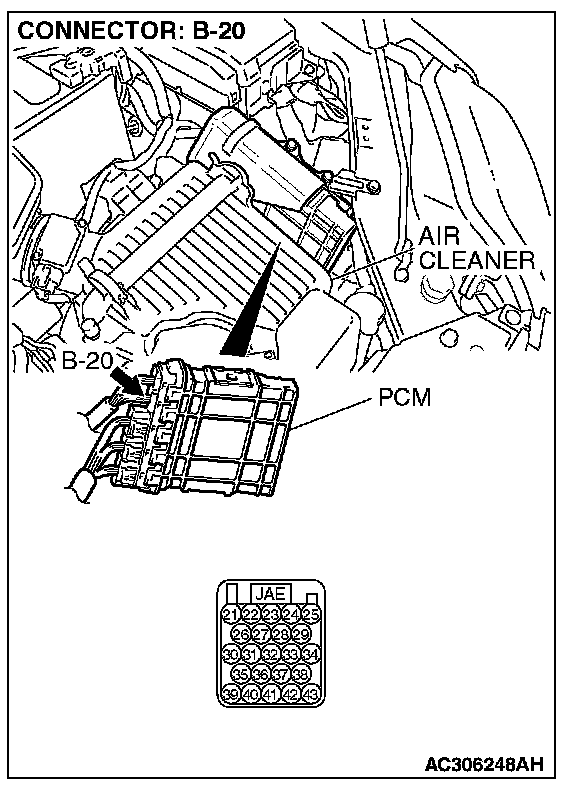 CONNECTOR: B-20

AIR CLEANER

B-20

PCM

JAE

21 22 23 24 25
26 27 28 29
30 31 32 33 34
35 36 37 38
39 40 41 42 43

AC306248AH