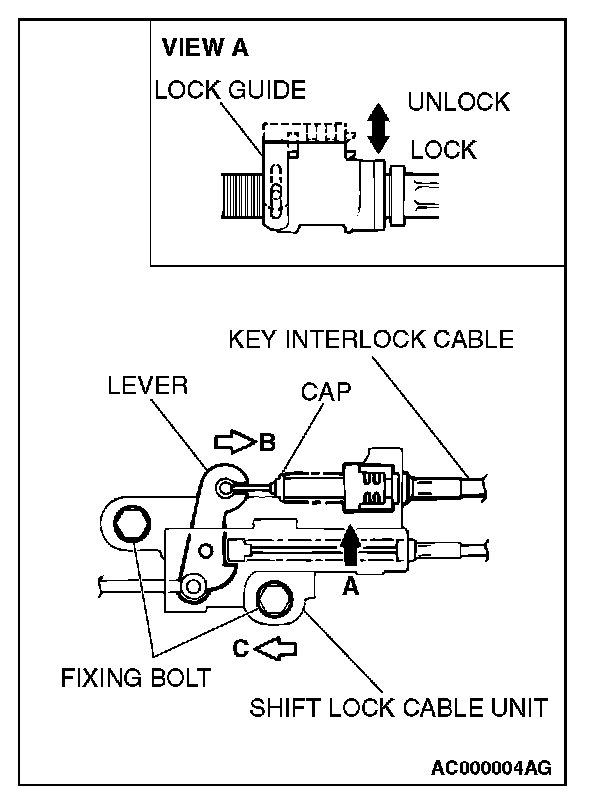 VIEW A
LOCK GUIDE
UNLOCK
LOCK

KEY INTERLOCK CABLE
LEVER
CAP
B
A
C
FIXING BOLT
SHIFT LOCK CABLE UNIT

AC000004AG