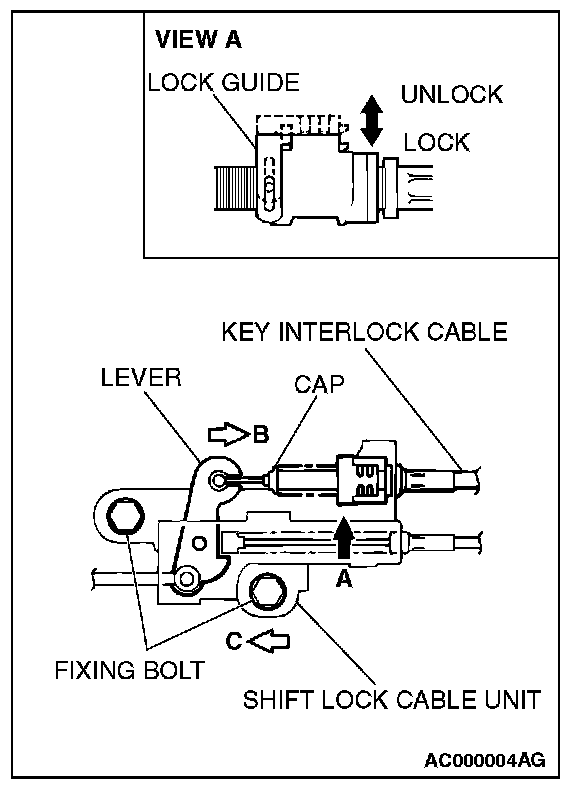 VIEW A
LOCK GUIDE
UNLOCK
LOCK

KEY INTERLOCK CABLE
LEVER
CAP
B
A
C
FIXING BOLT
SHIFT LOCK CABLE UNIT

AC000004AG