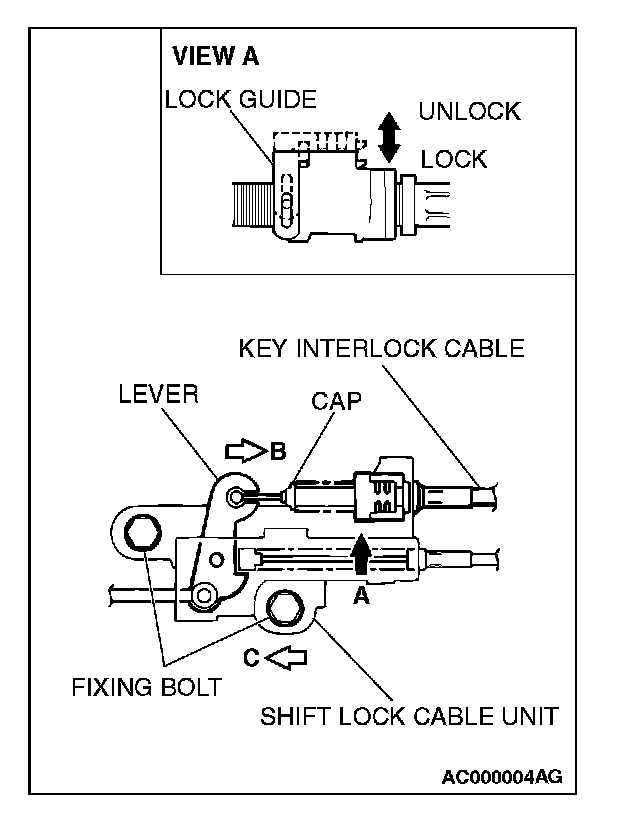 VIEW A
LOCK GUIDE
UNLOCK
LOCK

KEY INTERLOCK CABLE
LEVER
CAP
B
A
C
FIXING BOLT
SHIFT LOCK CABLE UNIT

AC000004AG