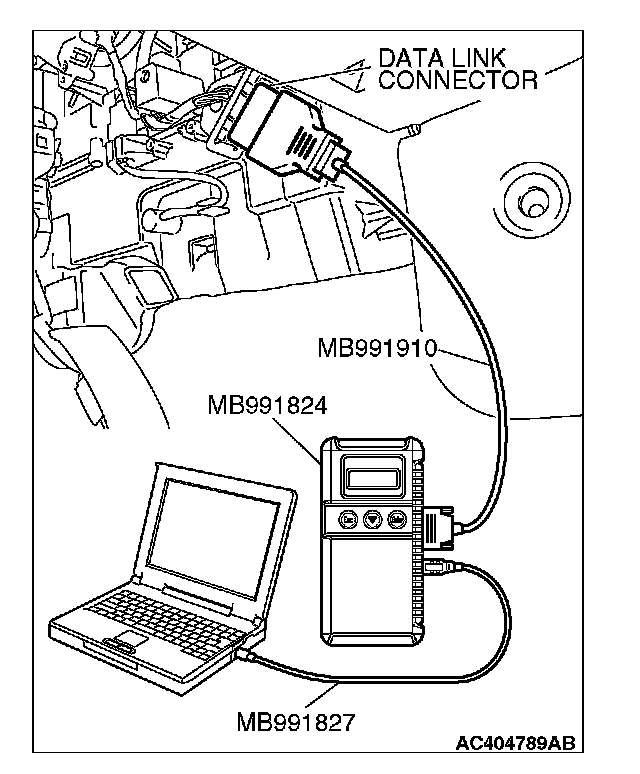 DATA LINK CONNECTOR

MB991910

MB991824

MB991827

AC404789AB