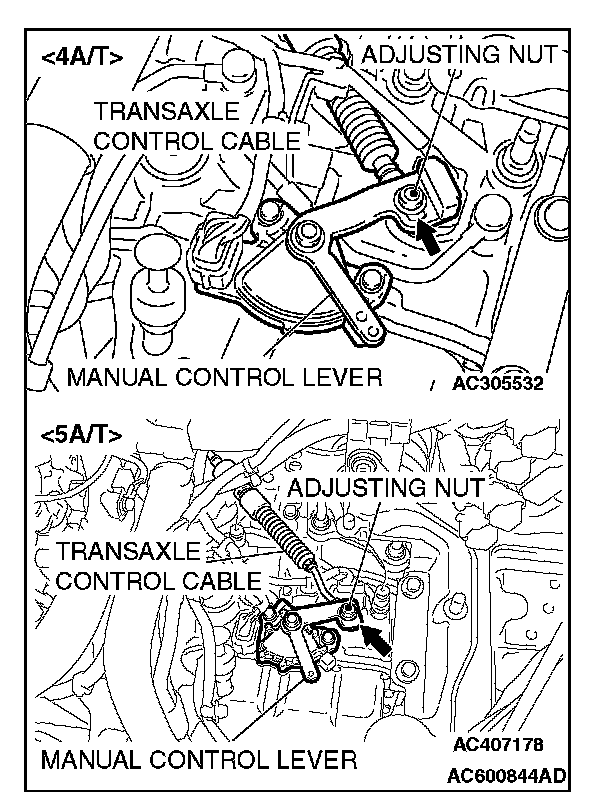 <4A/T>
ADJUSTING NUT
TRANSAXLE CONTROL CABLE
MANUAL CONTROL LEVER
AC305532

<5A/T>
ADJUSTING NUT
TRANSAXLE CONTROL CABLE
MANUAL CONTROL LEVER
AC407178
AC600844AD