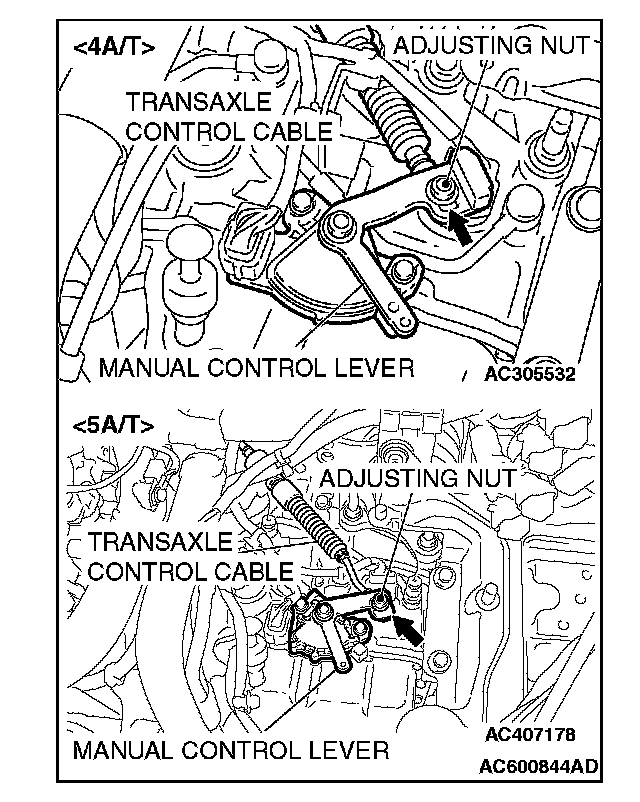 <4A/T>
ADJUSTING NUT
TRANSAXLE CONTROL CABLE
MANUAL CONTROL LEVER
AC305532

<5A/T>
ADJUSTING NUT
TRANSAXLE CONTROL CABLE
MANUAL CONTROL LEVER
AC407178
AC600844AD