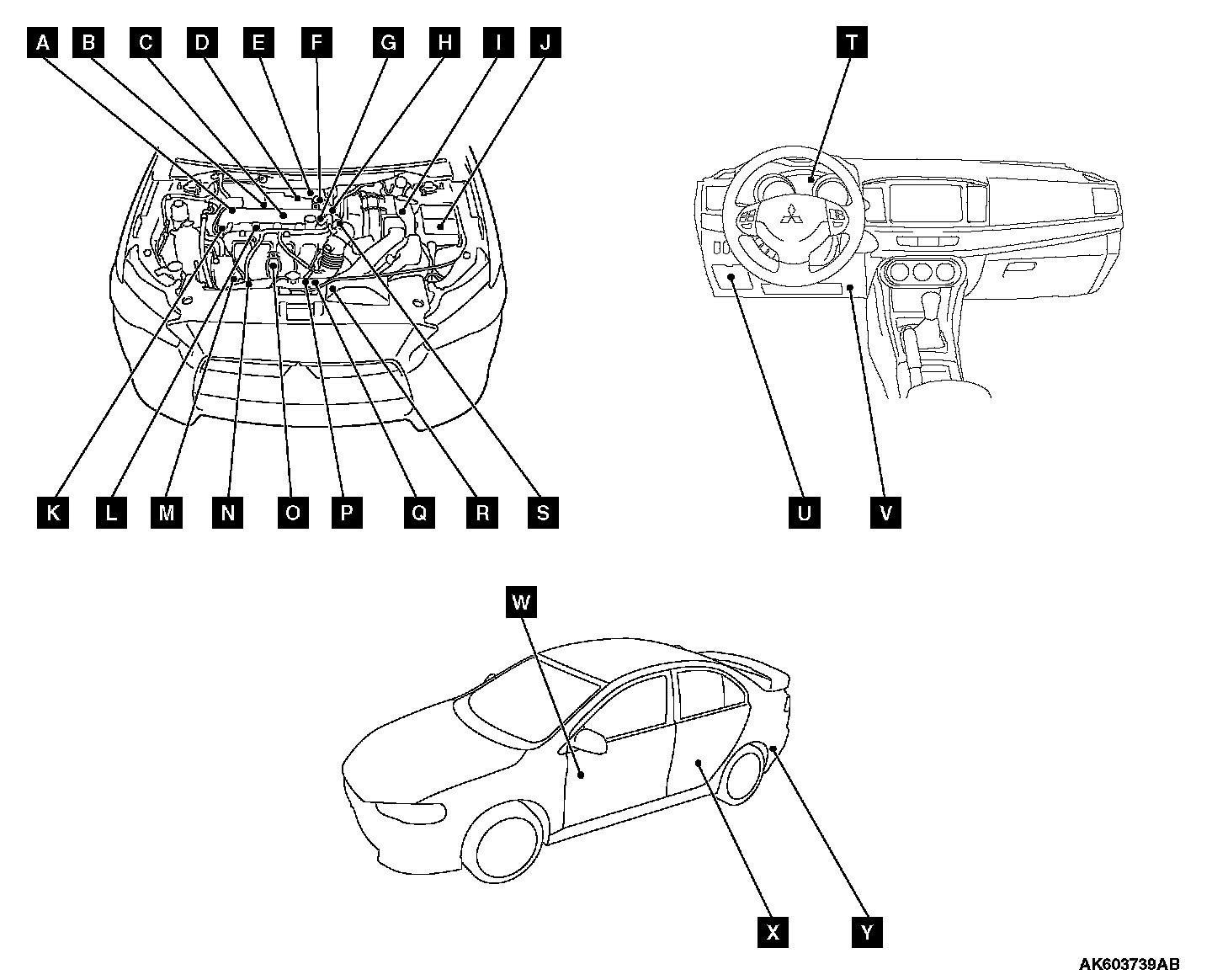 A B C D E F G H I J

T

K L M N O P Q R S

U V

W

X Y

AK603739AB