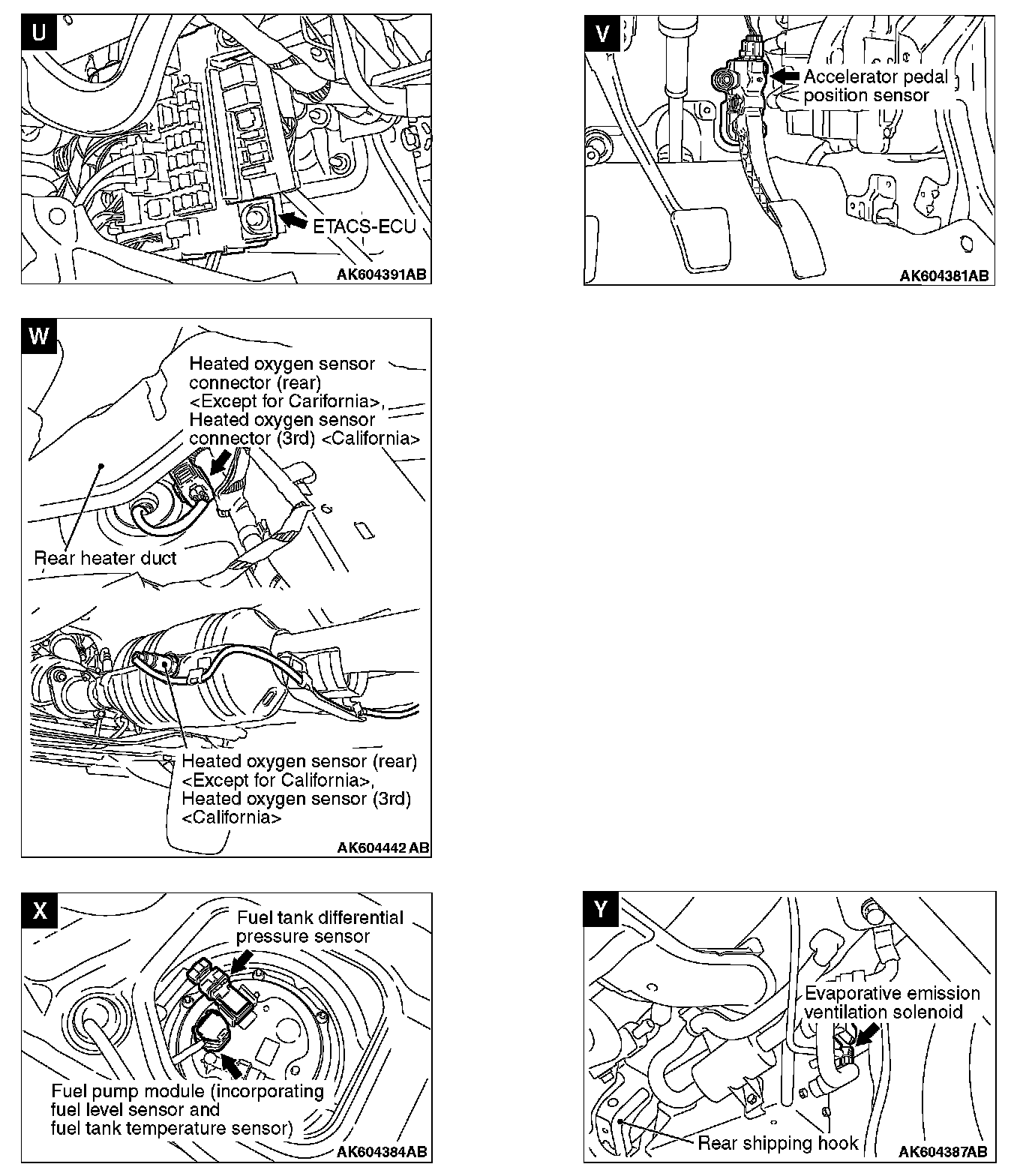 U

ETACS-ECU

AK604391AB

V

Accelerator pedal position sensor

AK604381AB

W

Heated oxygen sensor connector (rear) <Except for Carifornia>, Heated oxygen sensor connector (3rd) <California>

Rear heater duct

Heated oxygen sensor (rear) <Except for California>, Heated oxygen sensor (3rd) <California>

AK604442 AB

X

Fuel tank differential pressure sensor

Fuel pump module (incorporating fuel level sensor and fuel tank temperature sensor)

AK604384AB

Y

Evaporative emission ventilation solenoid

Rear shipping hook

AK604387AB