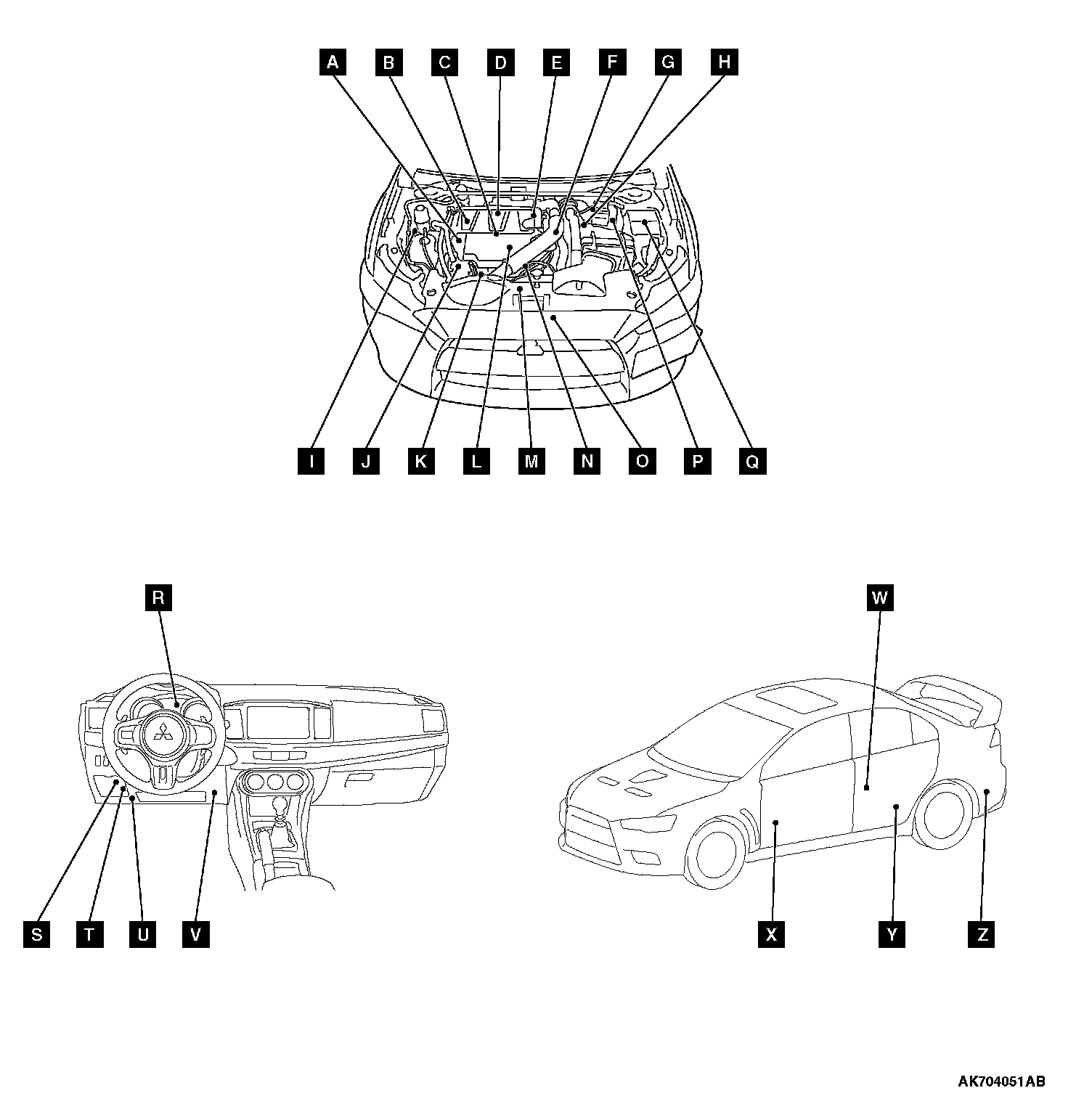 A B C D E F G H

I J K L M N O P Q

R

S T U V

W

X Y Z

AK704051AB