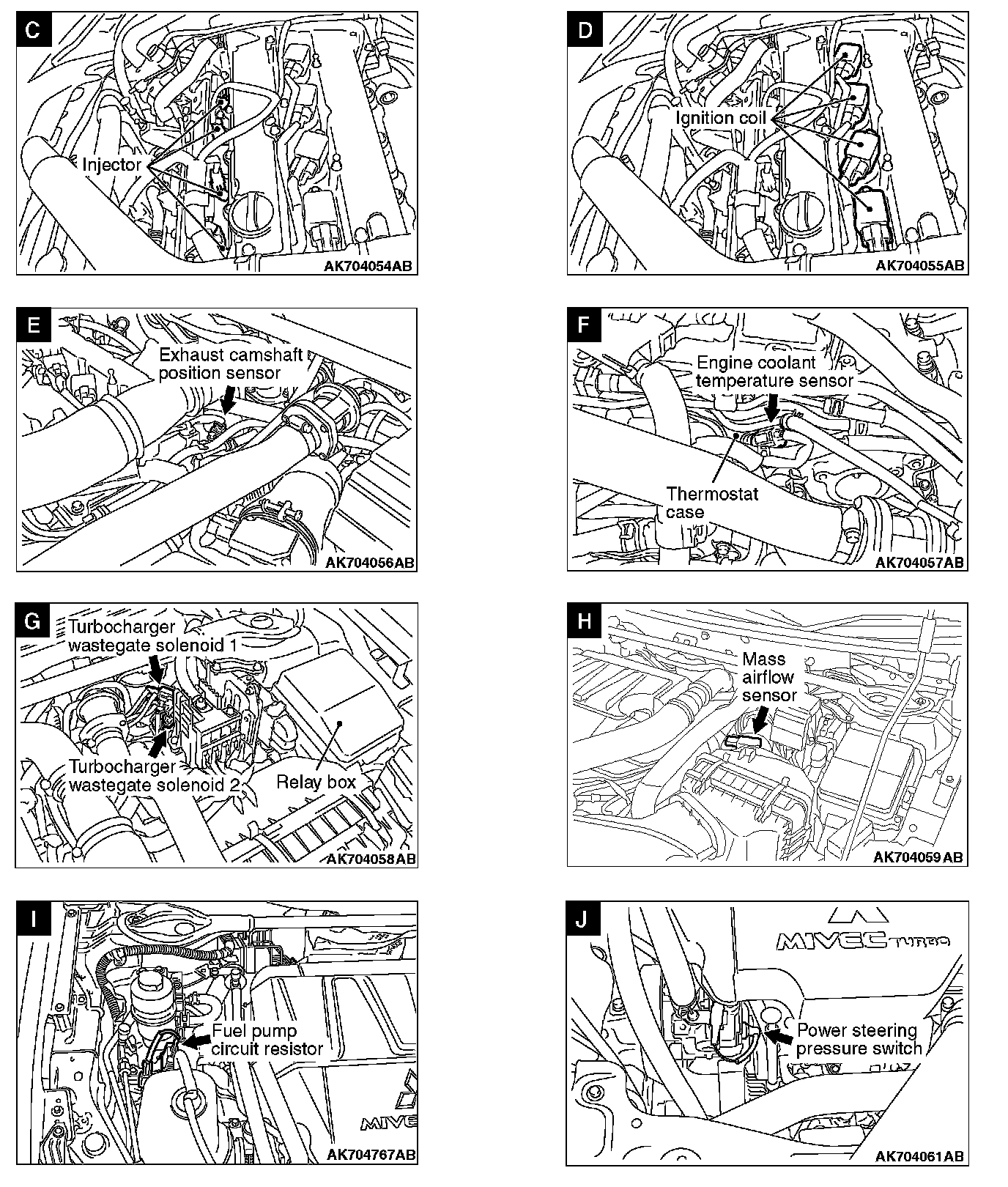 C

Injector

AK704054AB

D

Ignition coil

AK704055AB

E

Exhaust camshaft position sensor

AK704056AB

F

Engine coolant temperature sensor

Thermostat case

AK704057AB

G

Turbocharger wastegate solenoid 1

Turbocharger wastegate solenoid 2

Relay box

AK704058AB

H

Mass airflow sensor

AK704059AB

I

Fuel pump circuit resistor

MIVE

AK704767AB

J

MIVEC TURBO

Power steering pressure switch

AK704061AB