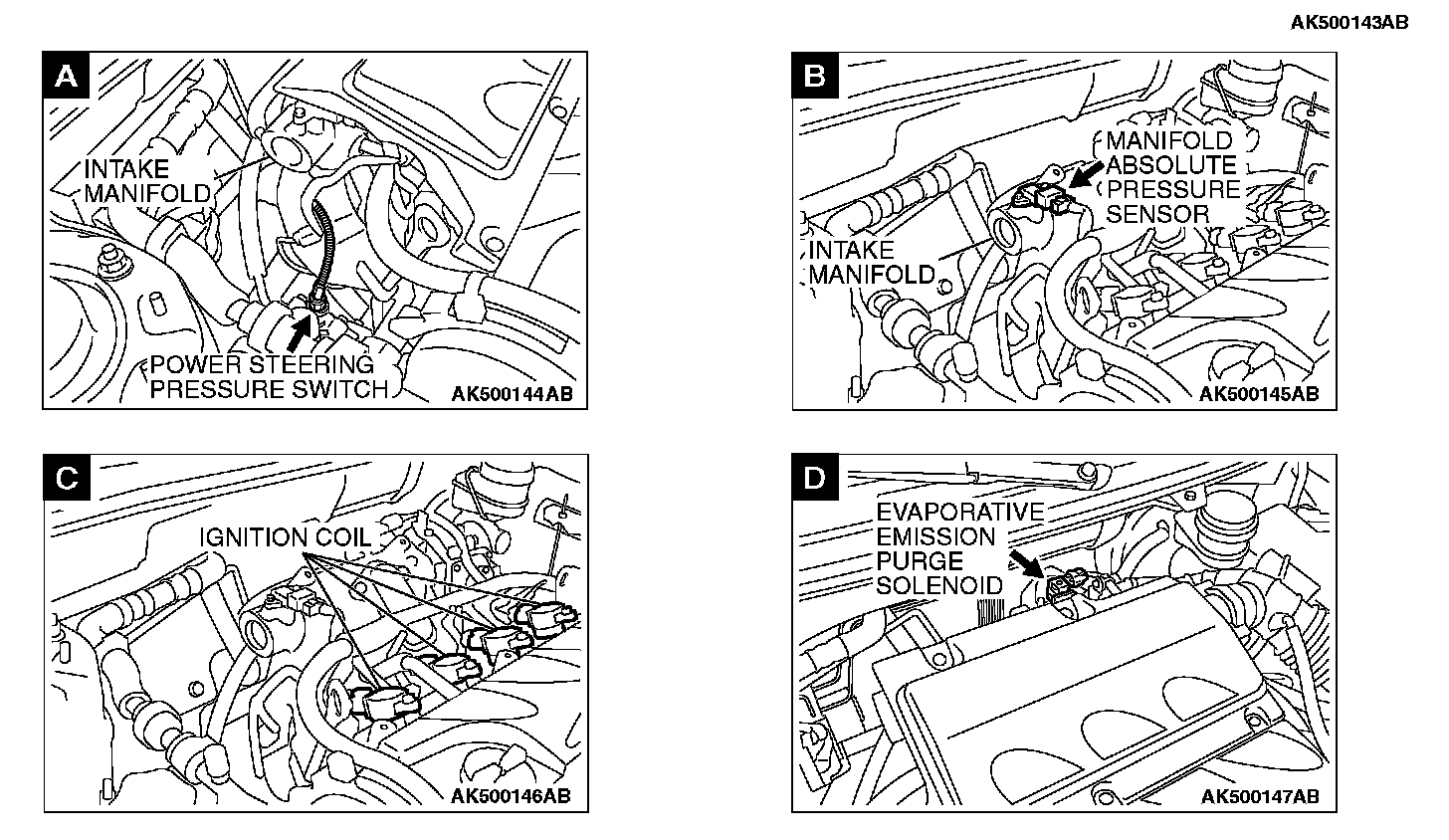 AK500143AB

A

INTAKE MANIFOLD

POWER STEERING PRESSURE SWITCH

AK500144AB

B

MANIFOLD ABSOLUTE PRESSURE SENSOR

INTAKE MANIFOLD

AK500145AB

C

IGNITION COIL

AK500146AB

D

EVAPORATIVE EMISSION PURGE SOLENOID

AK500147AB