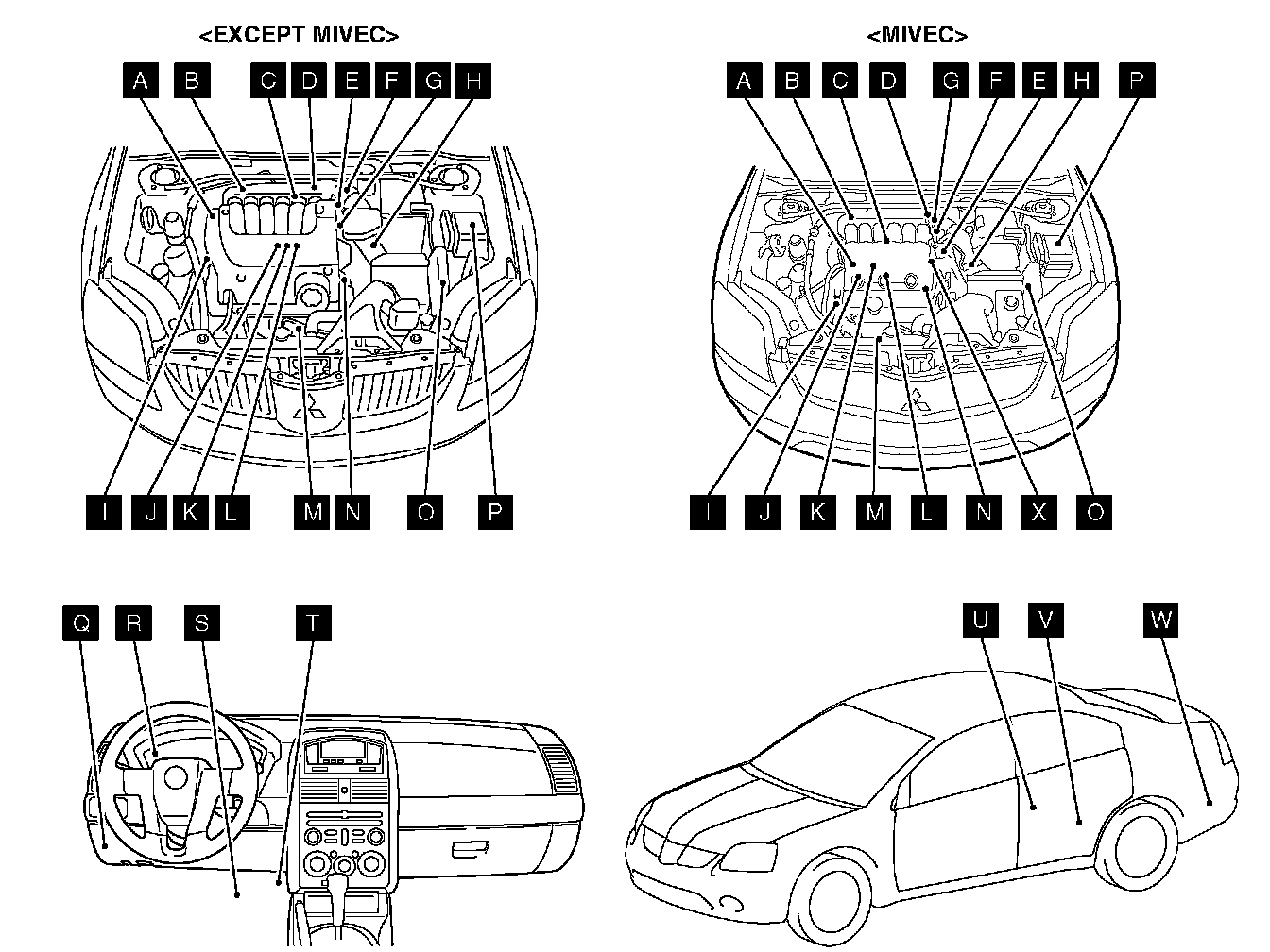 <EXCEPT MIVEC>

A B C D E F G H

I J K L M N O P

<MIVEC>

A B C D G F E H P

I J K M L N X O

Q R S T

U V W