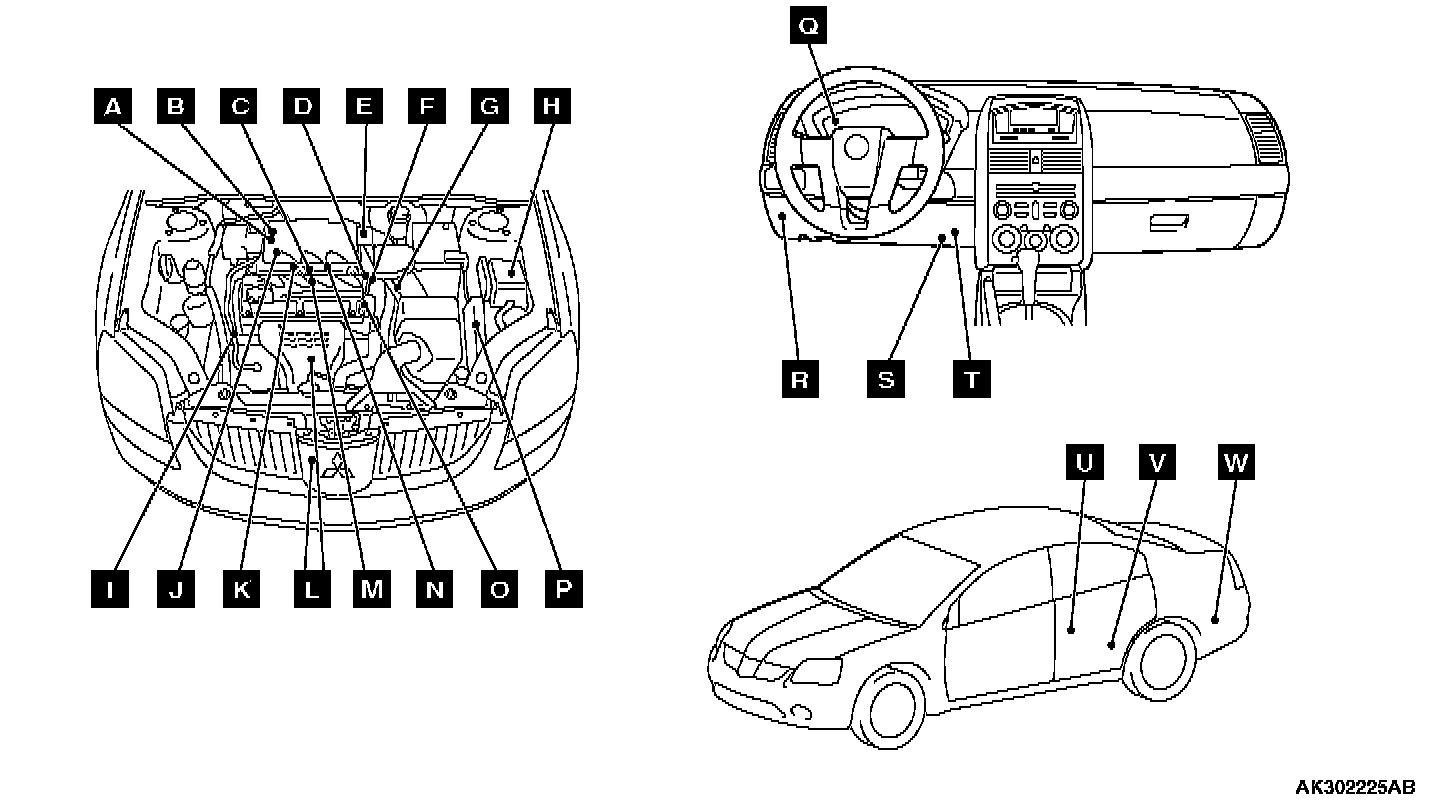 A B C D E F G H

I J K L M N O P

Q

R S T

U V W

AK302225AB