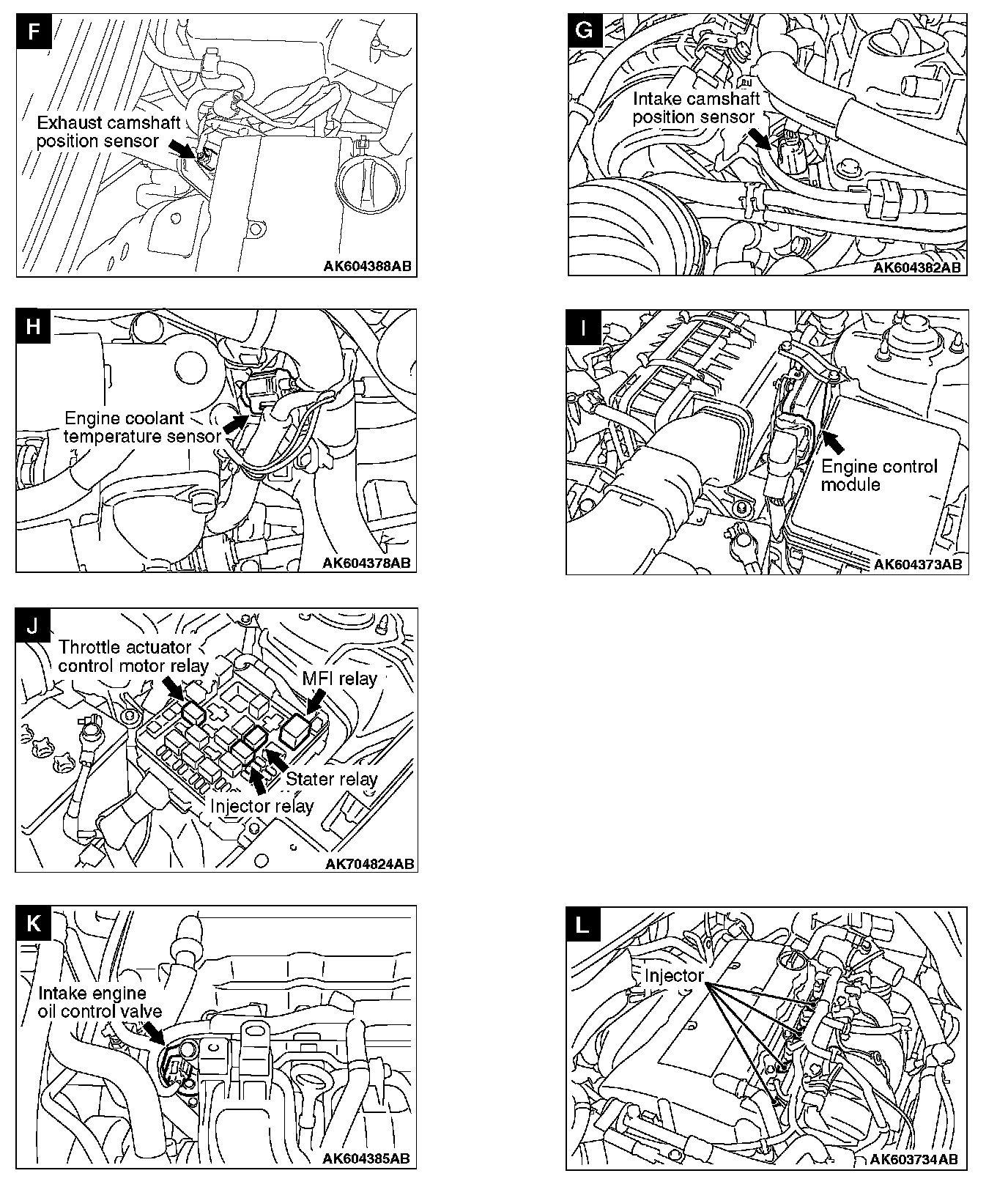 F

Exhaust camshaft position sensor

AK604388AB

G

Intake camshaft position sensor

AK604382AB

H

Engine coolant temperature sensor

AK604378AB

I

Engine control module

AK604373AB

J

Throttle actuator control motor relay

MFI relay

Stater relay

Injector relay

AK704824AB

K

Intake engine oil control valve

AK604385AB

L

Injector

AK603734AB