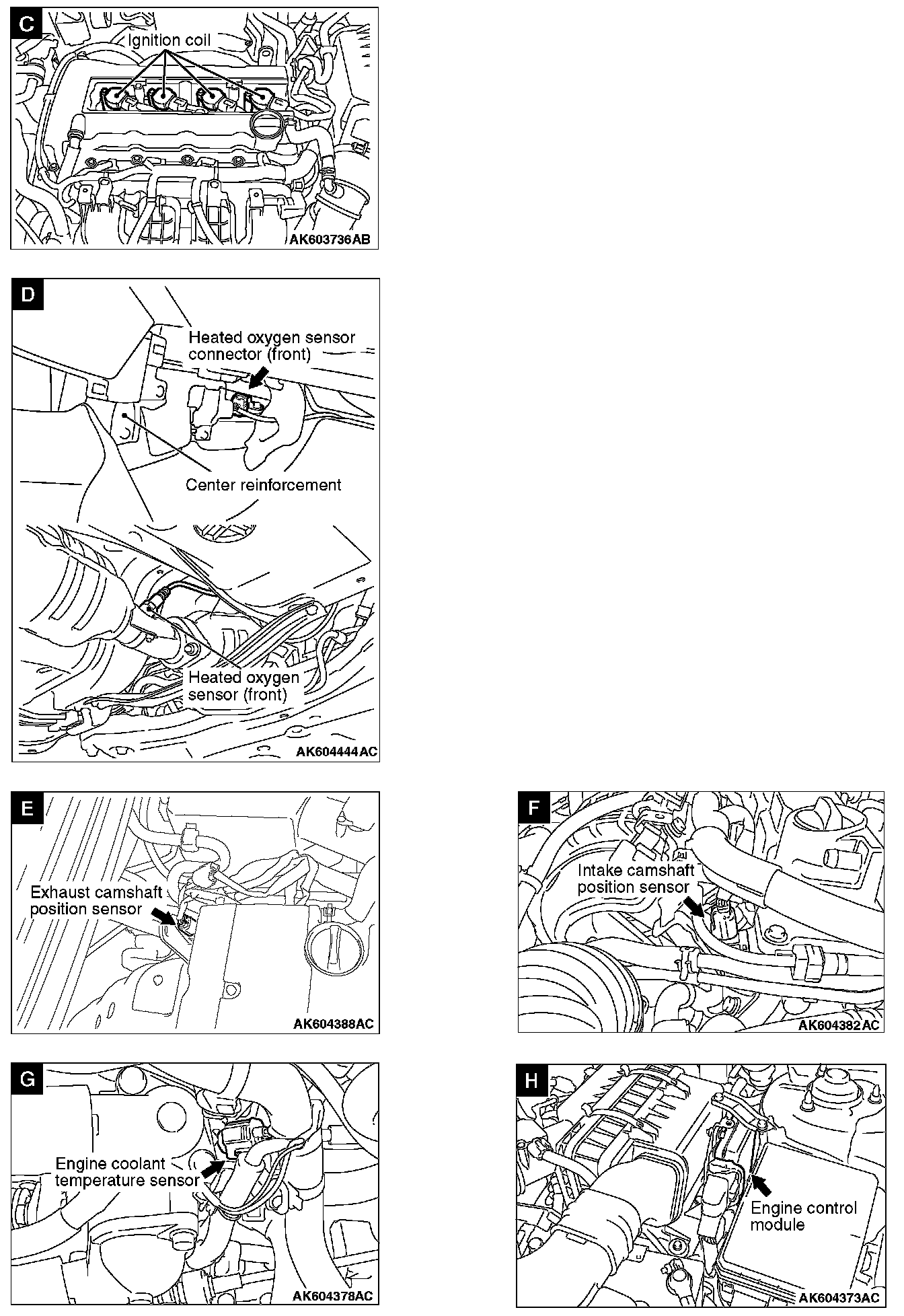 C
Ignition coil
AK603736AB

D
Heated oxygen sensor connector (front)
Center reinforcement
Heated oxygen sensor (front)
AK604444AC

E
Exhaust camshaft position sensor
AK604388AC

F
Intake camshaft position sensor
AK604382AC

G
Engine coolant temperature sensor
AK604378AC

H
Engine control module
AK604373AC