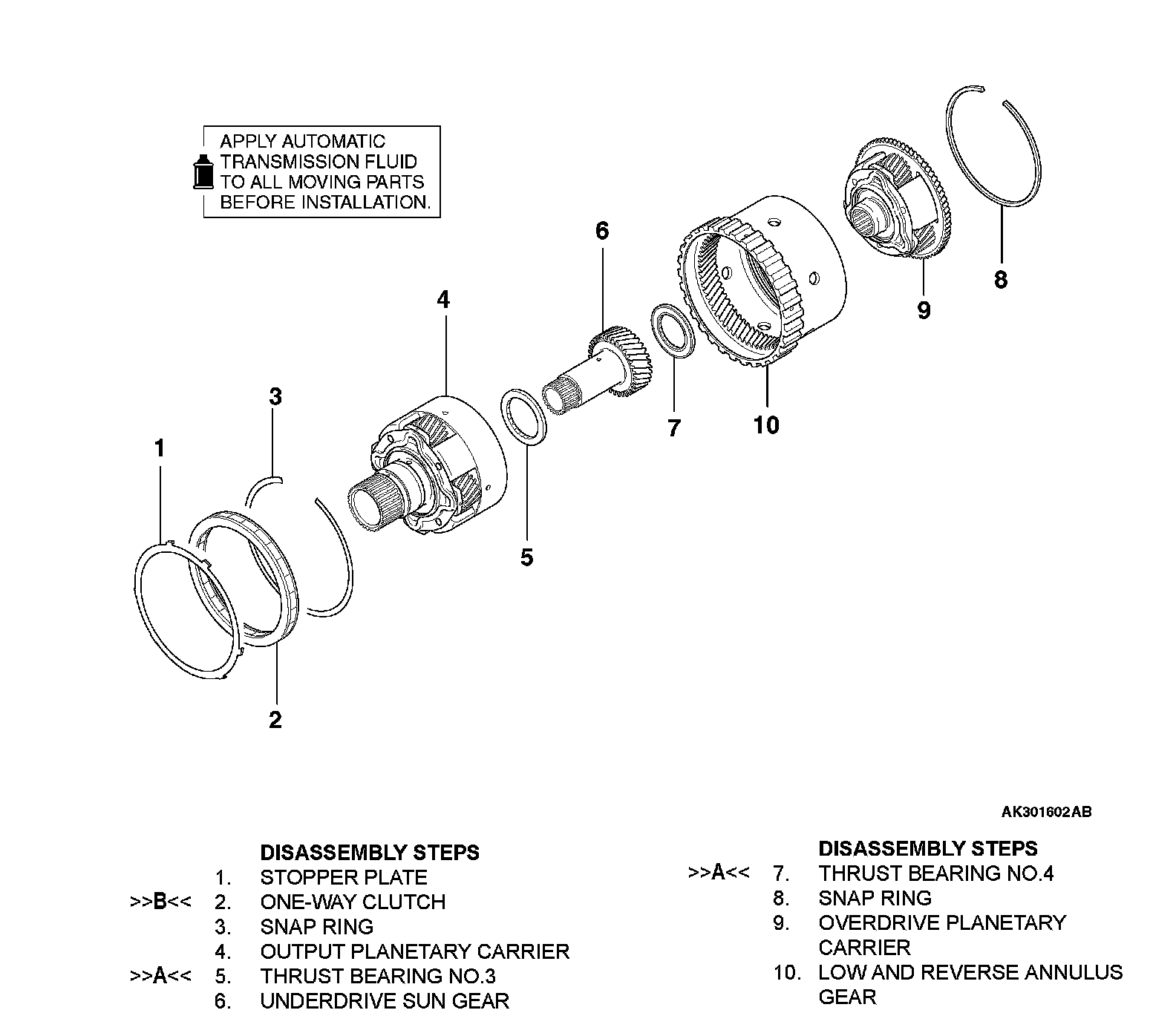 APPLY AUTOMATIC TRANSMISSION FLUID TO ALL MOVING PARTS BEFORE INSTALLATION.

6

4

8

9

3

7

10

1

5

2

AK301602AB

DISASSEMBLY STEPS
1. STOPPER PLATE
>>B<< 2. ONE-WAY CLUTCH
3. SNAP RING
4. OUTPUT PLANETARY CARRIER
>>A<< 5. THRUST BEARING NO.3
6. UNDERDRIVE SUN GEAR

DISASSEMBLY STEPS
>>A<< 7. THRUST BEARING NO.4
8. SNAP RING
9. OVERDRIVE PLANETARY CARRIER
10. LOW AND REVERSE ANNULUS GEAR