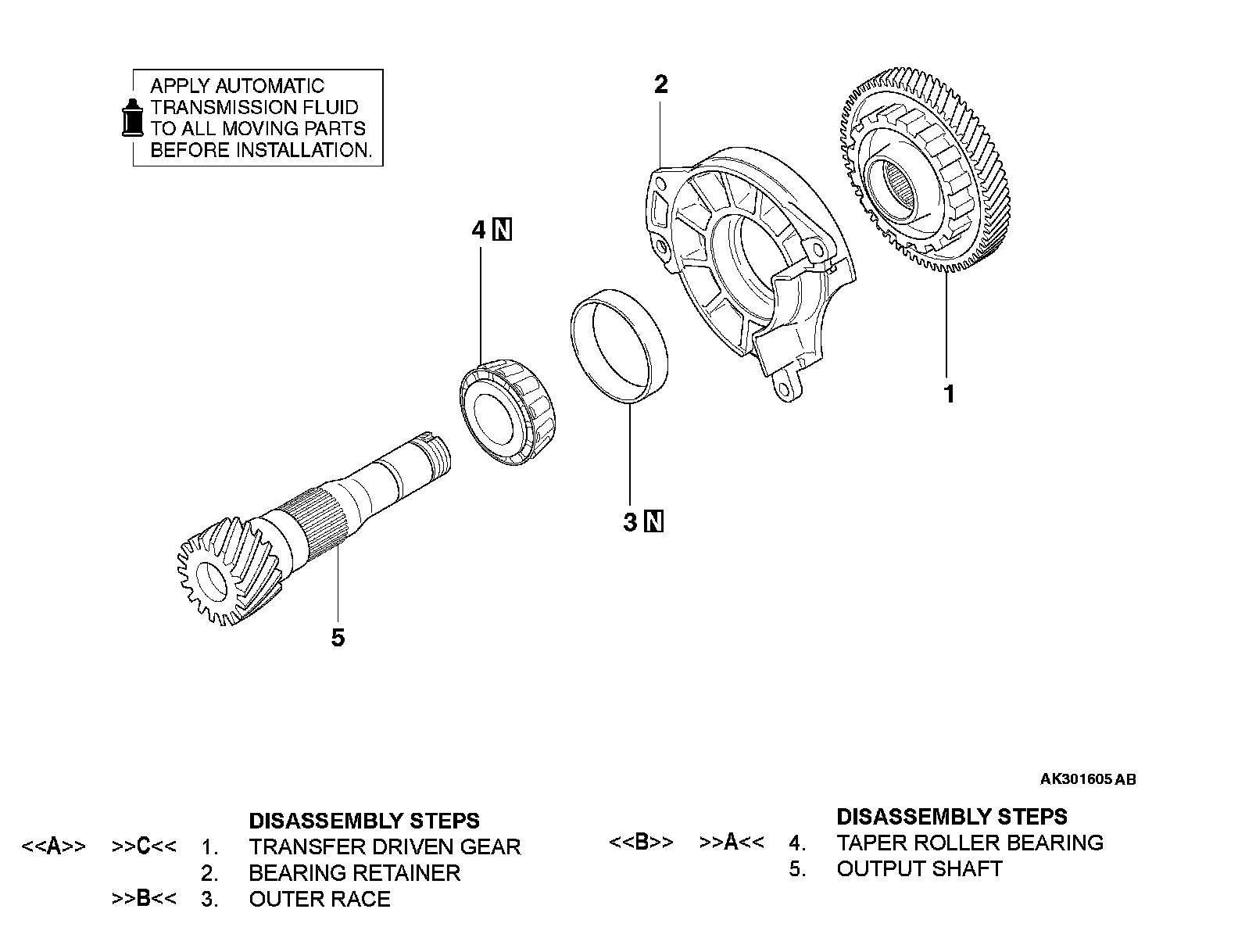 APPLY AUTOMATIC TRANSMISSION FLUID TO ALL MOVING PARTS BEFORE INSTALLATION.

2

4 N

1

3 N

5

AK301605 AB

DISASSEMBLY STEPS
<<A>> >>C<< 1. TRANSFER DRIVEN GEAR
2. BEARING RETAINER
>>B<< 3. OUTER RACE

DISASSEMBLY STEPS
<<B>> >>A<< 4. TAPER ROLLER BEARING
5. OUTPUT SHAFT