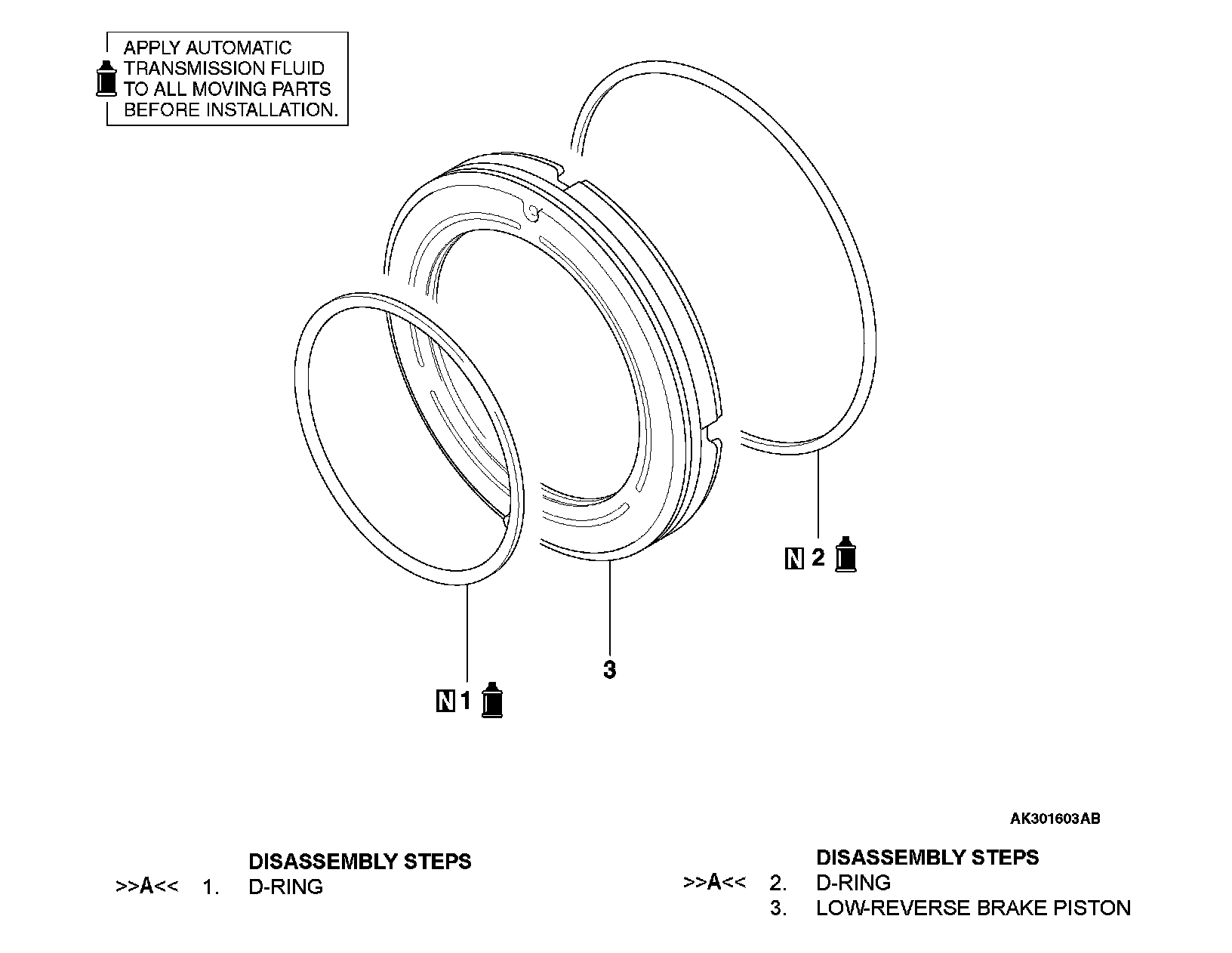 APPLY AUTOMATIC TRANSMISSION FLUID TO ALL MOVING PARTS BEFORE INSTALLATION.

N 2

3

N 1

AK301603AB

DISASSEMBLY STEPS
>>A<< 1. D-RING

DISASSEMBLY STEPS
>>A<< 2. D-RING
3. LOW-REVERSE BRAKE PISTON