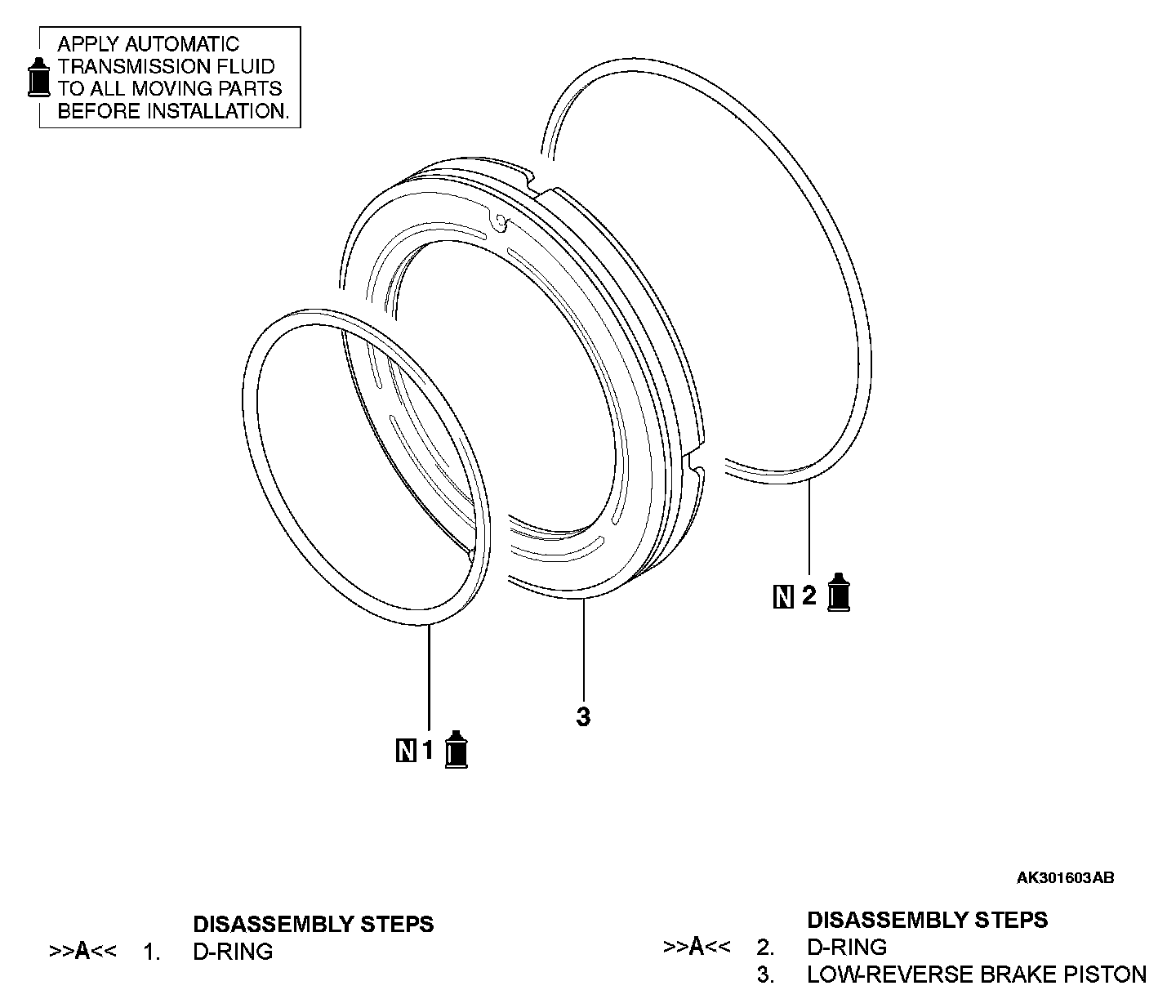 APPLY AUTOMATIC TRANSMISSION FLUID TO ALL MOVING PARTS BEFORE INSTALLATION.

N 2

3

N 1

AK301603AB

DISASSEMBLY STEPS
>>A<< 1. D-RING

DISASSEMBLY STEPS
>>A<< 2. D-RING
3. LOW-REVERSE BRAKE PISTON