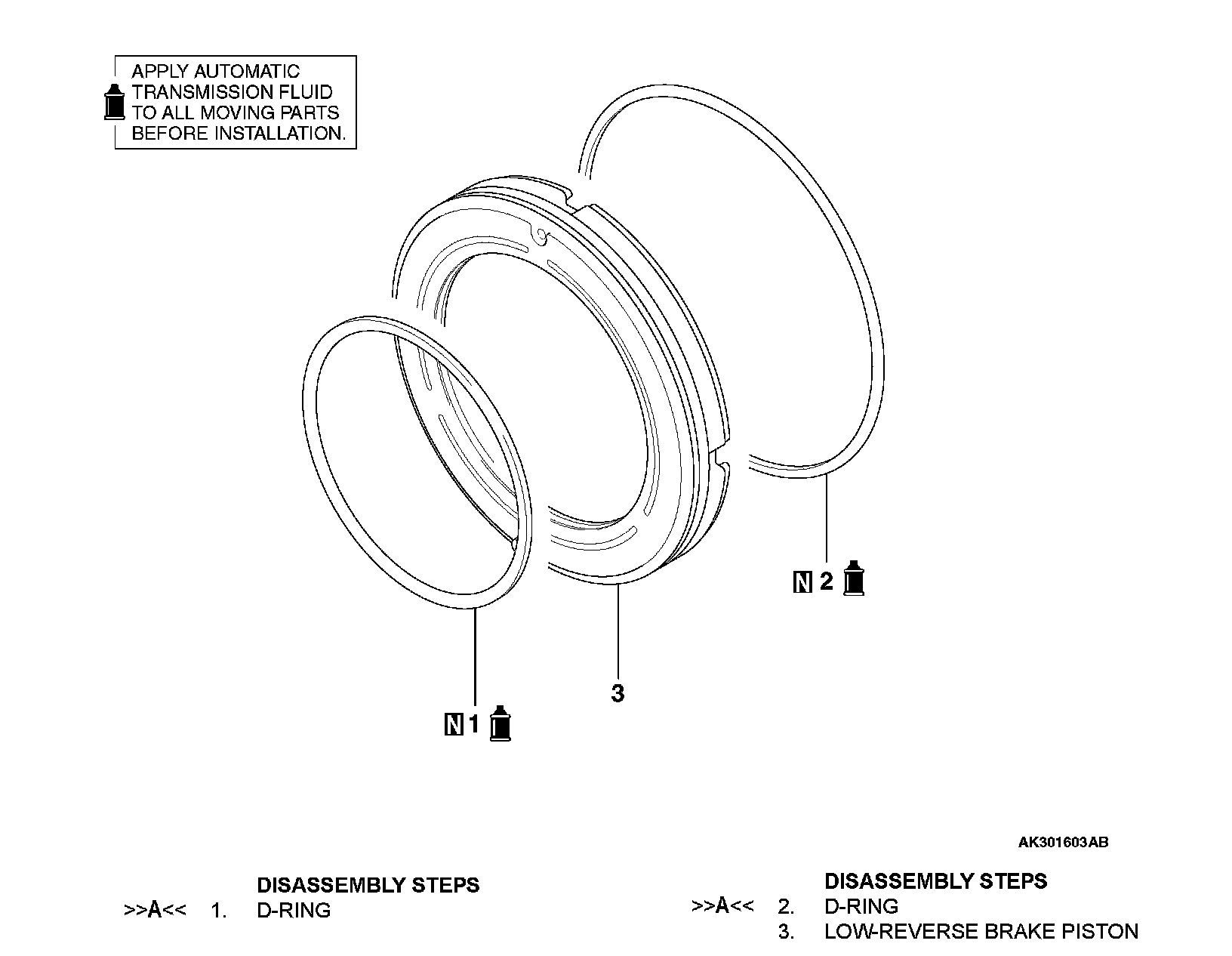 APPLY AUTOMATIC TRANSMISSION FLUID TO ALL MOVING PARTS BEFORE INSTALLATION.

N 2

3

N 1

AK301603AB

DISASSEMBLY STEPS
>>A<< 1. D-RING

DISASSEMBLY STEPS
>>A<< 2. D-RING
3. LOW-REVERSE BRAKE PISTON