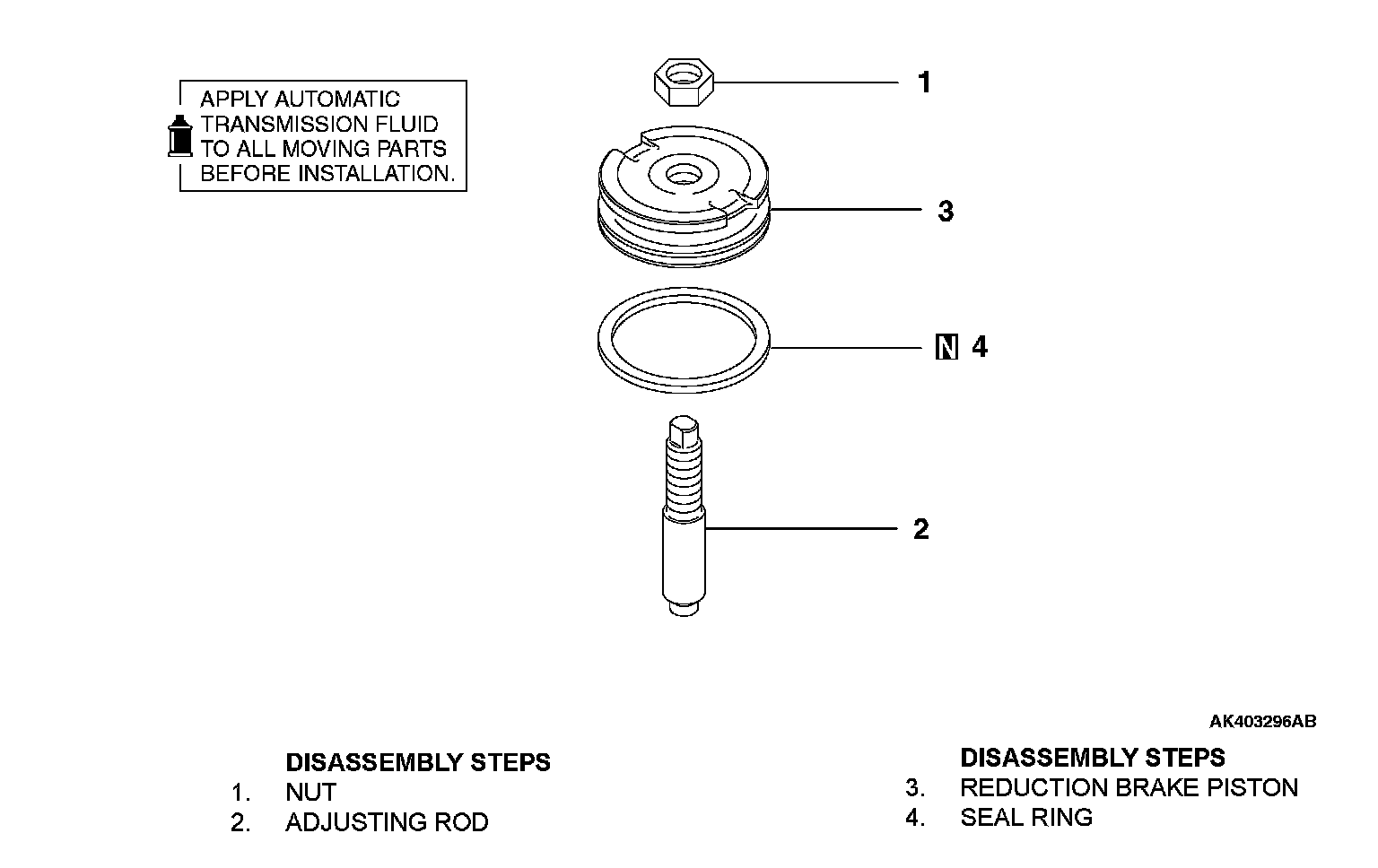 APPLY AUTOMATIC TRANSMISSION FLUID TO ALL MOVING PARTS BEFORE INSTALLATION.

1

3

N 4

2

AK403296AB

DISASSEMBLY STEPS
1. NUT
2. ADJUSTING ROD

DISASSEMBLY STEPS
3. REDUCTION BRAKE PISTON
4. SEAL RING