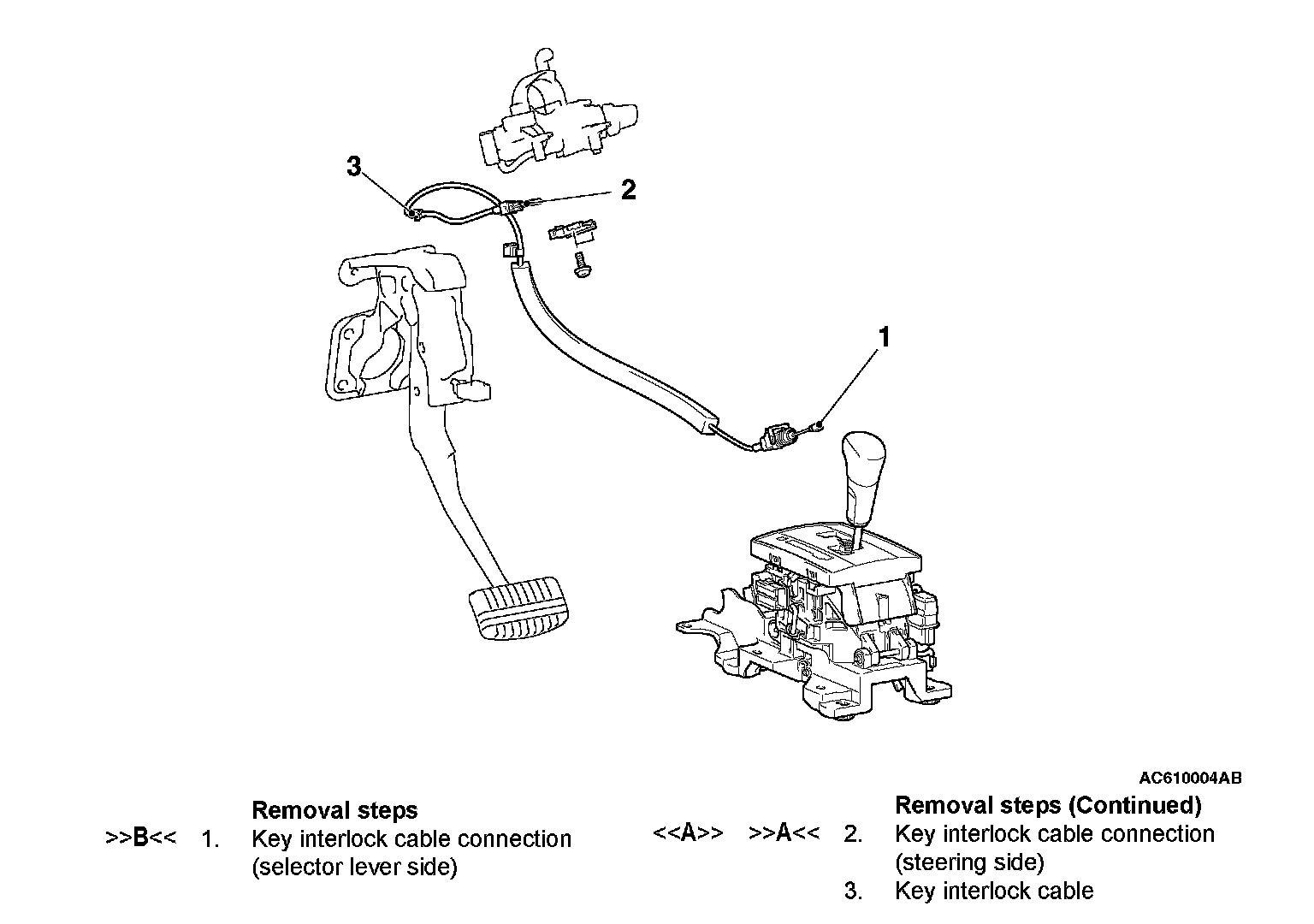 3

2

1

AC610004AB

Removal steps

>>B<< 1. Key interlock cable connection (selector lever side)

Removal steps (Continued)

<<A>> >>A<< 2. Key interlock cable connection (steering side)

3. Key interlock cable