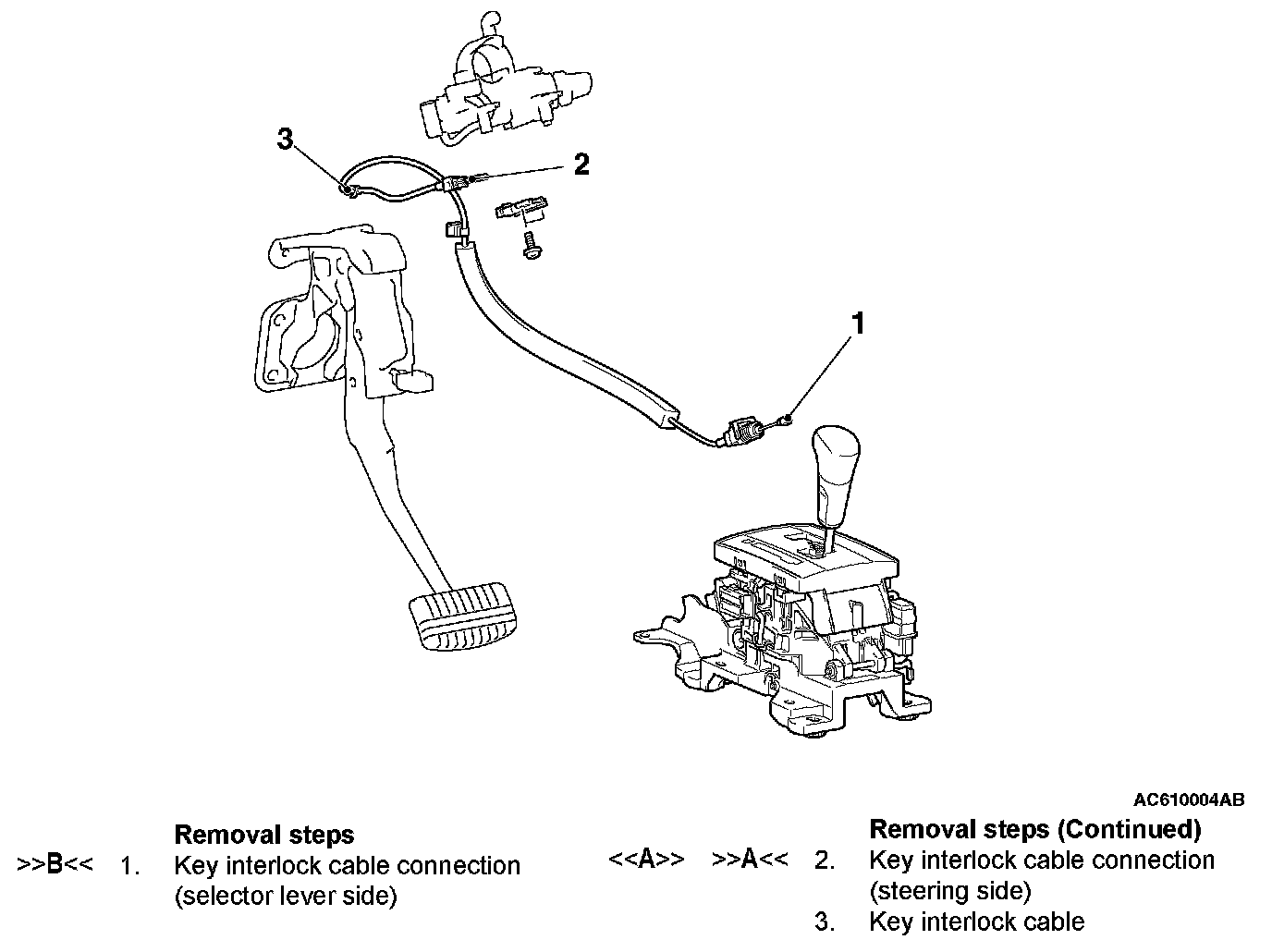 3
2
1

AC610004AB

Removal steps

>>B<< 1. Key interlock cable connection (selector lever side)

Removal steps (Continued)

<<A>> >>A<< 2. Key interlock cable connection (steering side)

3. Key interlock cable