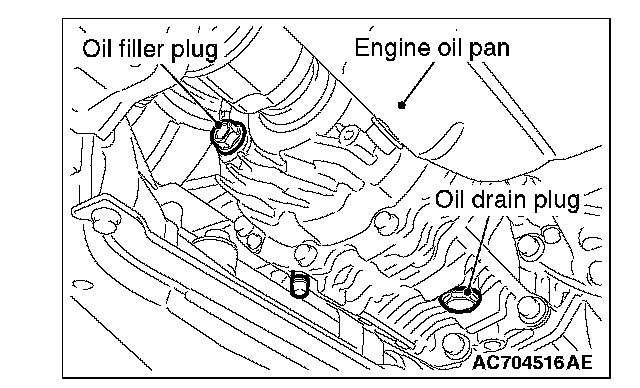 Oil filler plug
Engine oil pan
Oil drain plug
AC704516AE