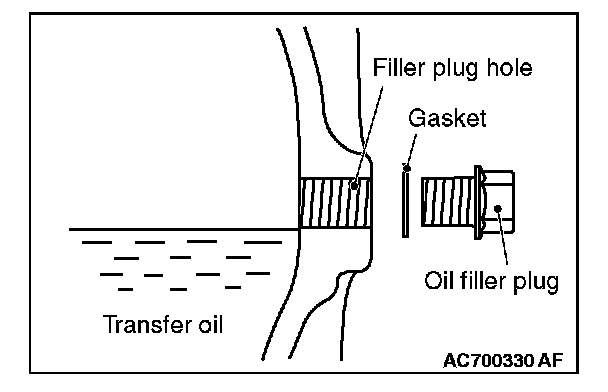 Filler plug hole

Gasket

Oil filler plug

Transfer oil

AC700330 AF