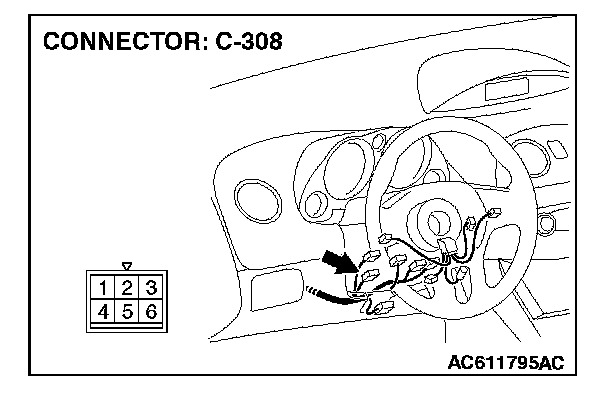 CONNECTOR: C-308

| 1 | 2 | 3 |
|---|---|---|
| 4 | 5 | 6 |

AC611795AC