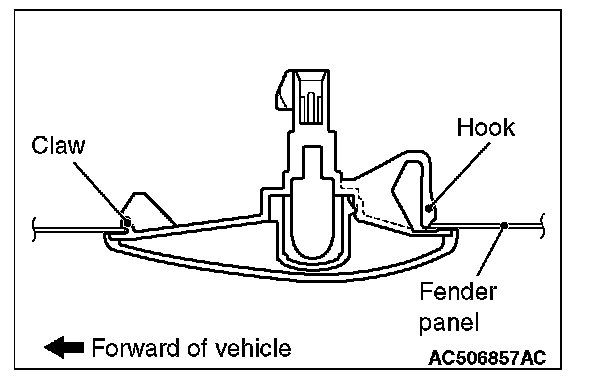 Claw

Hook

Fender panel

Forward of vehicle

AC506857AC