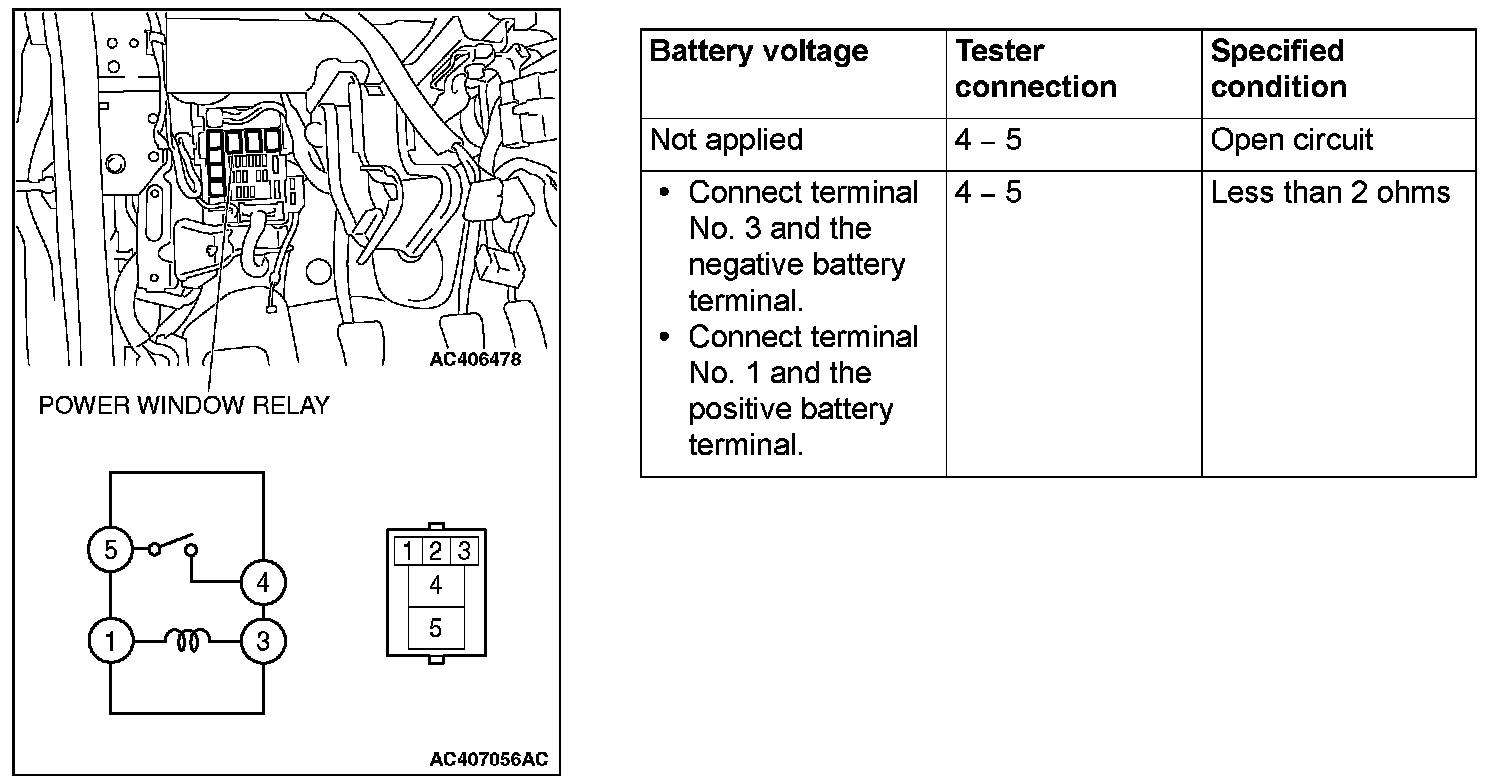 AC406478

POWER WINDOW RELAY

5
4
1
3

1 2 3
4
5

AC407056AC

| Battery voltage | Tester connection | Specified condition |
|---|---|---|
| Not applied | 4 – 5 | Open circuit |
| • Connect terminal No. 3 and the negative battery terminal. • Connect terminal No. 1 and the positive battery terminal. | 4 – 5 | Less than 2 ohms |