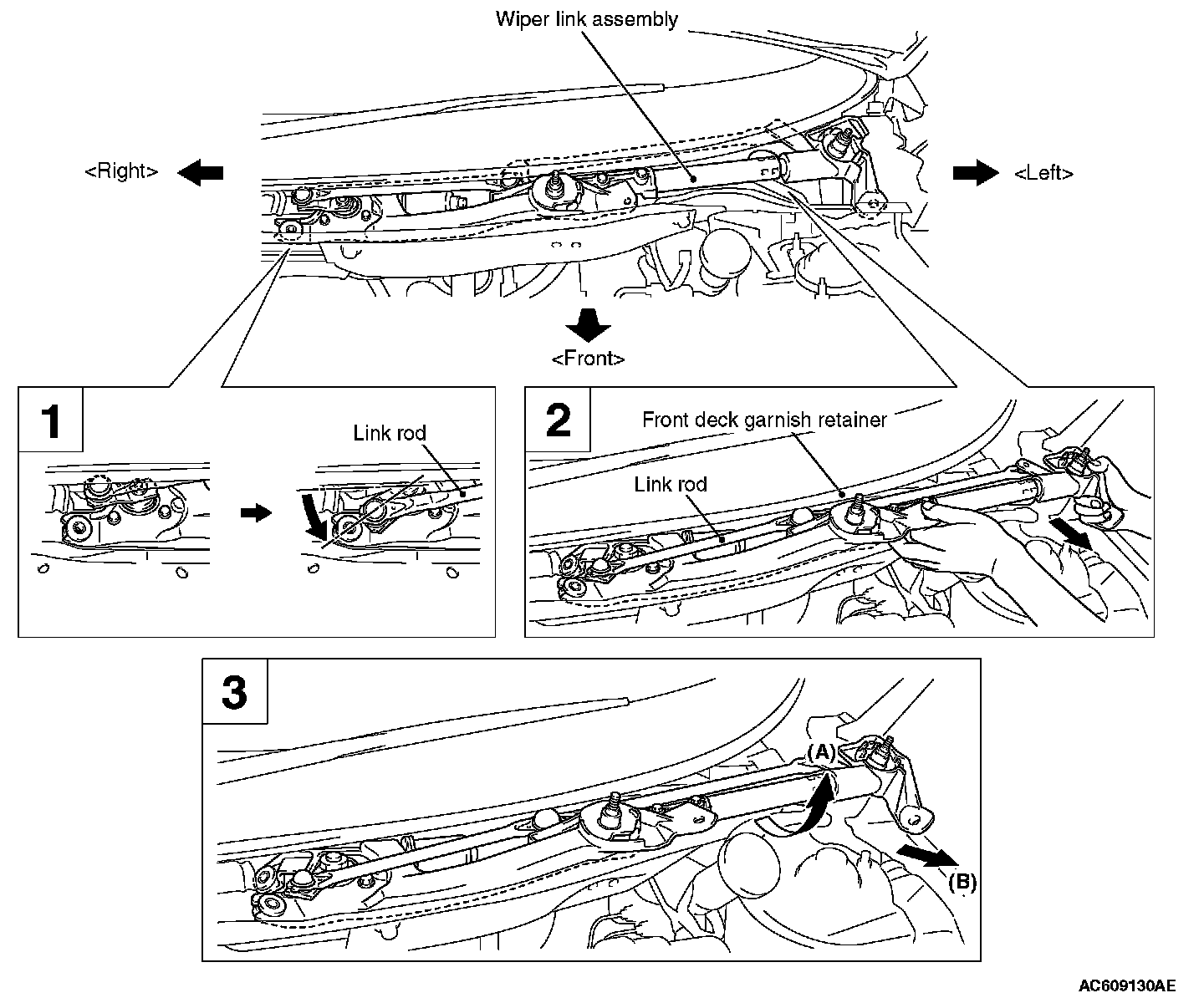 Wiper link assembly

<Right>

<Left>

<Front>

1

Link rod

2

Front deck garnish retainer

Link rod

3

(A)

(B)

AC609130AE