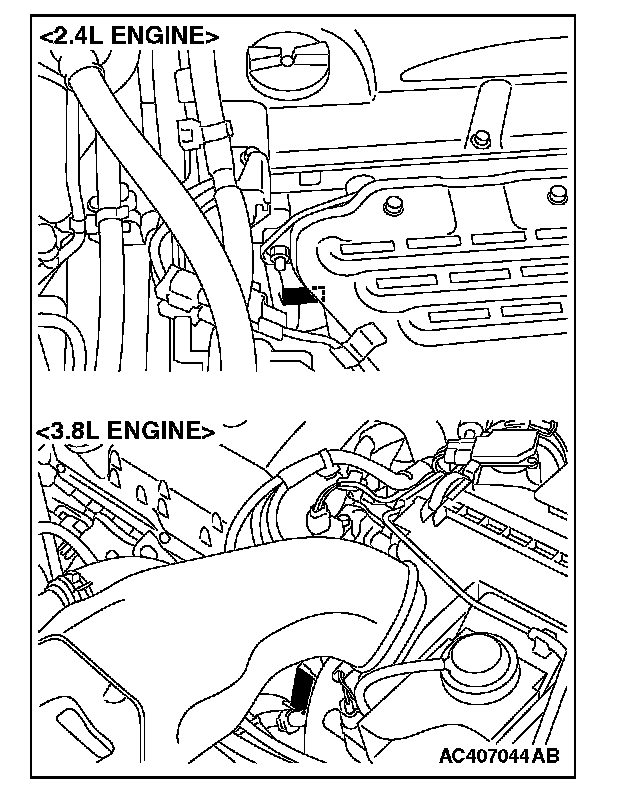 <2.4L ENGINE>

<3.8L ENGINE>

AC407044AB