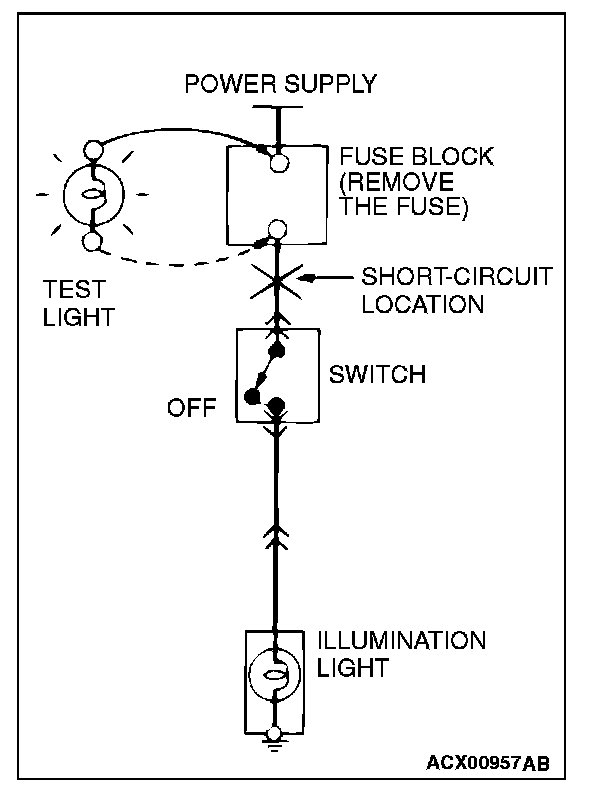 POWER SUPPLY

FUSE BLOCK (REMOVE THE FUSE)

TEST LIGHT

SHORT-CIRCUIT LOCATION

SWITCH

OFF

ILLUMINATION LIGHT

ACX00957AB