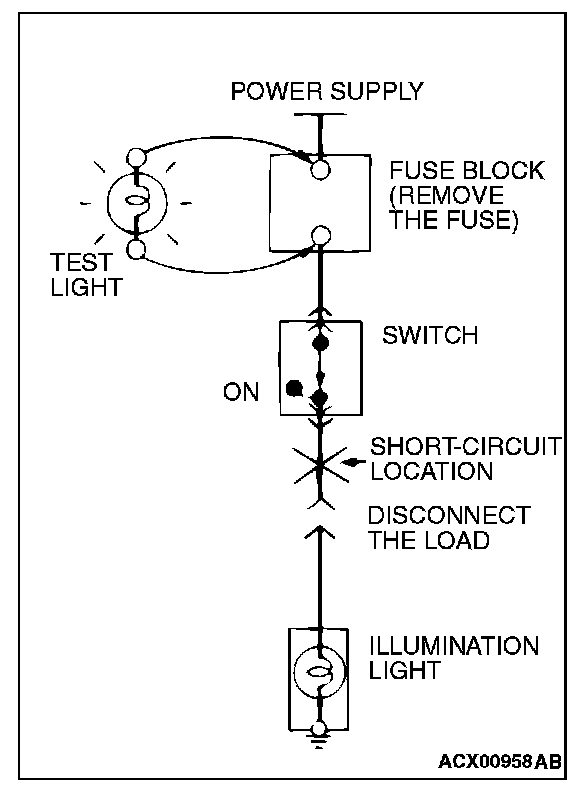 POWER SUPPLY

FUSE BLOCK (REMOVE THE FUSE)

TEST LIGHT

SWITCH

ON

SHORT-CIRCUIT LOCATION

DISCONNECT THE LOAD

ILLUMINATION LIGHT

ACX00958AB