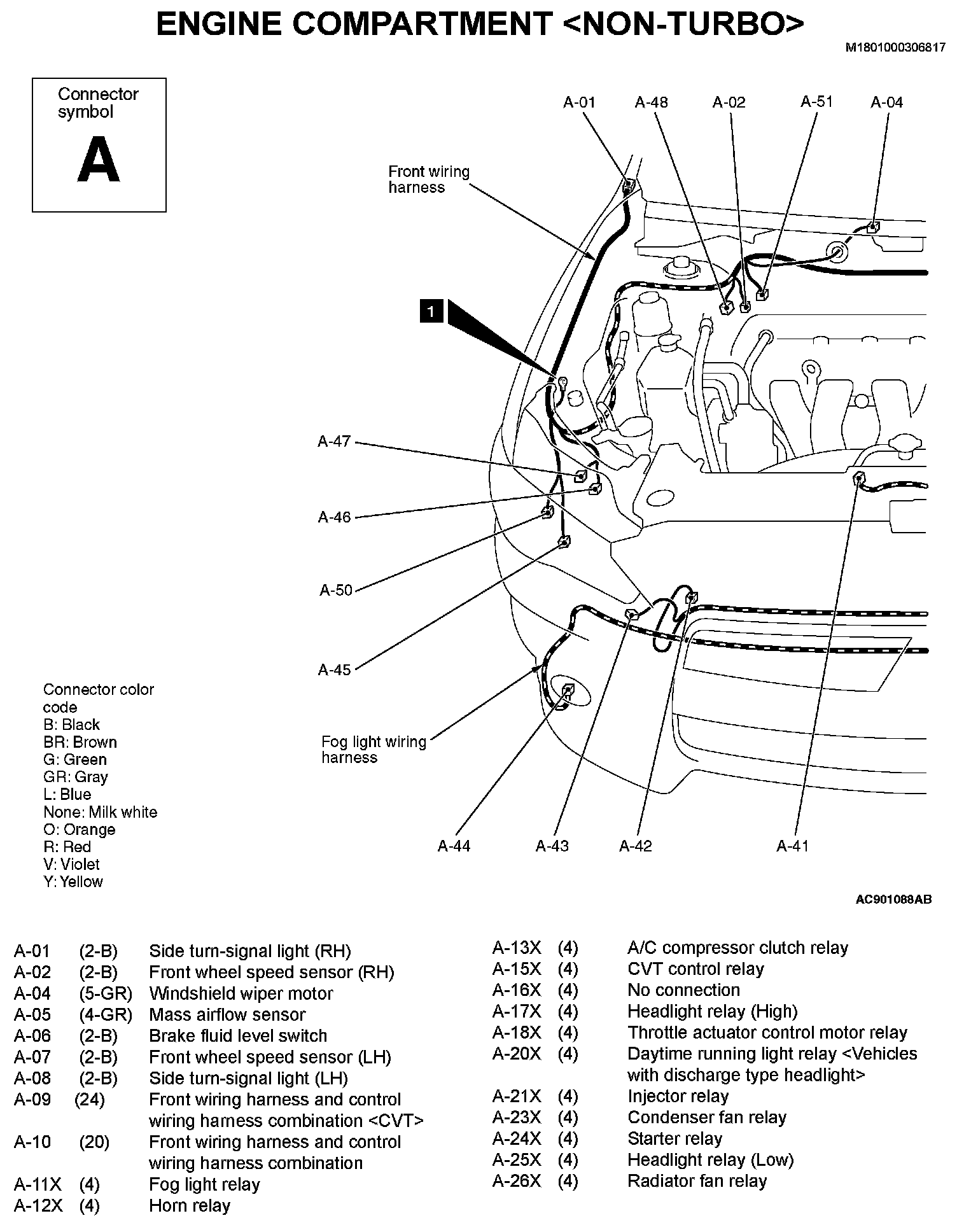 ENGINE COMPARTMENT <NON-TURBO>

M1801000306817

Connector symbol

A

A-01 A-48 A-02 A-51 A-04

Front wiring harness

1

A-47

A-46

A-50

A-45

Fog light wiring harness

A-44 A-43 A-42 A-41

Connector color code
B: Black
BR: Brown
G: Green
GR: Gray
L: Blue
None: Milk white
O: Orange
R: Red
V: Violet
Y: Yellow

AC901088AB

| | | |
|---|---|---|
| A-01 | (2-B) | Side turn-signal light (RH) |
| A-02 | (2-B) | Front wheel speed sensor (RH) |
| A-04 | (5-GR) | Windshield wiper motor |
| A-05 | (4-GR) | Mass airflow sensor |
| A-06 | (2-B) | Brake fluid level switch |
| A-07 | (2-B) | Front wheel speed sensor (LH) |
| A-08 | (2-B) | Side turn-signal light (LH) |
| A-09 | (24) | Front wiring harness and control wiring harness combination <CVT> |
| A-10 | (20) | Front wiring harness and control wiring harness combination |
| A-11X | (4) | Fog light relay |
| A-12X | (4) | Horn relay |

| | | |
|---|---|---|
| A-13X | (4) | A/C compressor clutch relay |
| A-15X | (4) | CVT control relay |
| A-16X | (4) | No connection |
| A-17X | (4) | Headlight relay (High) |
| A-18X | (4) | Throttle actuator control motor relay |
| A-20X | (4) | Daytime running light relay <Vehicles with discharge type headlight> |
| A-21X | (4) | Injector relay |
| A-23X | (4) | Condenser fan relay |
| A-24X | (4) | Starter relay |
| A-25X | (4) | Headlight relay (Low) |
| A-26X | (4) | Radiator fan relay |