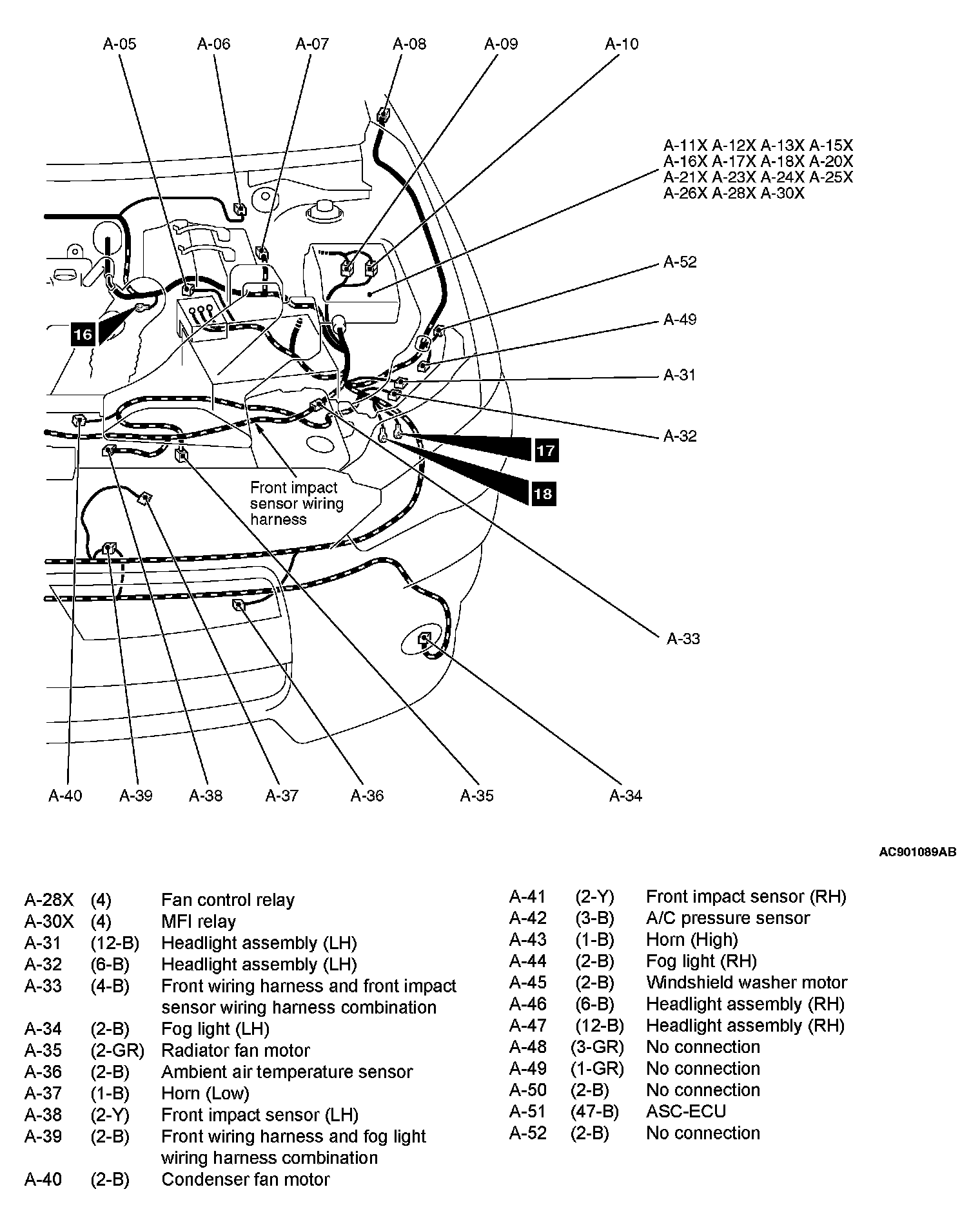 A-05 A-06 A-07 A-08 A-09 A-10

A-11X A-12X A-13X A-15X
A-16X A-17X A-18X A-20X
A-21X A-23X A-24X A-25X
A-26X A-28X A-30X

A-52

A-49

A-31

A-32

16

17

18

Front impact sensor wiring harness

A-33

A-40 A-39 A-38 A-37 A-36 A-35 A-34

AC901089AB

| | | |
|---|---|---|
| A-28X | (4) | Fan control relay |
| A-30X | (4) | MFI relay |
| A-31 | (12-B) | Headlight assembly (LH) |
| A-32 | (6-B) | Headlight assembly (LH) |
| A-33 | (4-B) | Front wiring harness and front impact sensor wiring harness combination |
| A-34 | (2-B) | Fog light (LH) |
| A-35 | (2-GR) | Radiator fan motor |
| A-36 | (2-B) | Ambient air temperature sensor |
| A-37 | (1-B) | Horn (Low) |
| A-38 | (2-Y) | Front impact sensor (LH) |
| A-39 | (2-B) | Front wiring harness and fog light wiring harness combination |
| A-40 | (2-B) | Condenser fan motor |

| | | |
|---|---|---|
| A-41 | (2-Y) | Front impact sensor (RH) |
| A-42 | (3-B) | A/C pressure sensor |
| A-43 | (1-B) | Horn (High) |
| A-44 | (2-B) | Fog light (RH) |
| A-45 | (2-B) | Windshield washer motor |
| A-46 | (6-B) | Headlight assembly (RH) |
| A-47 | (12-B) | Headlight assembly (RH) |
| A-48 | (3-GR) | No connection |
| A-49 | (1-GR) | No connection |
| A-50 | (2-B) | No connection |
| A-51 | (47-B) | ASC-ECU |
| A-52 | (2-B) | No connection |