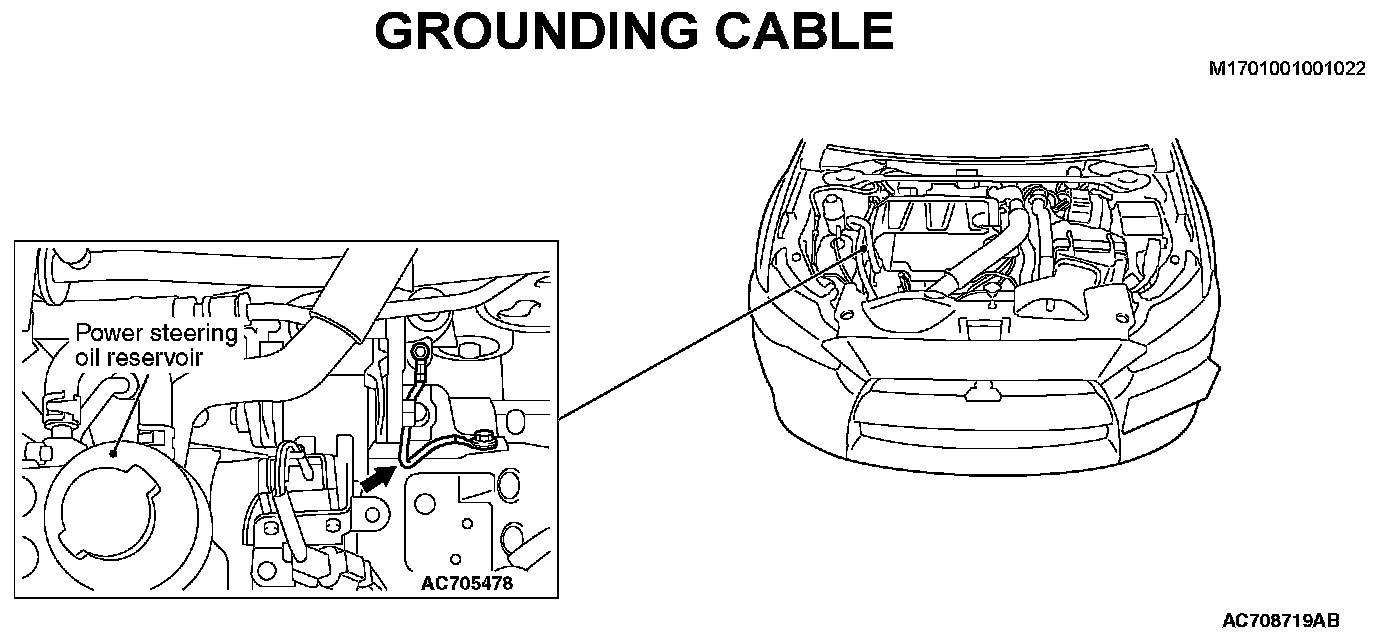 GROUNDING CABLE

M1701001001022

Power steering oil reservoir

AC705478

AC708719AB