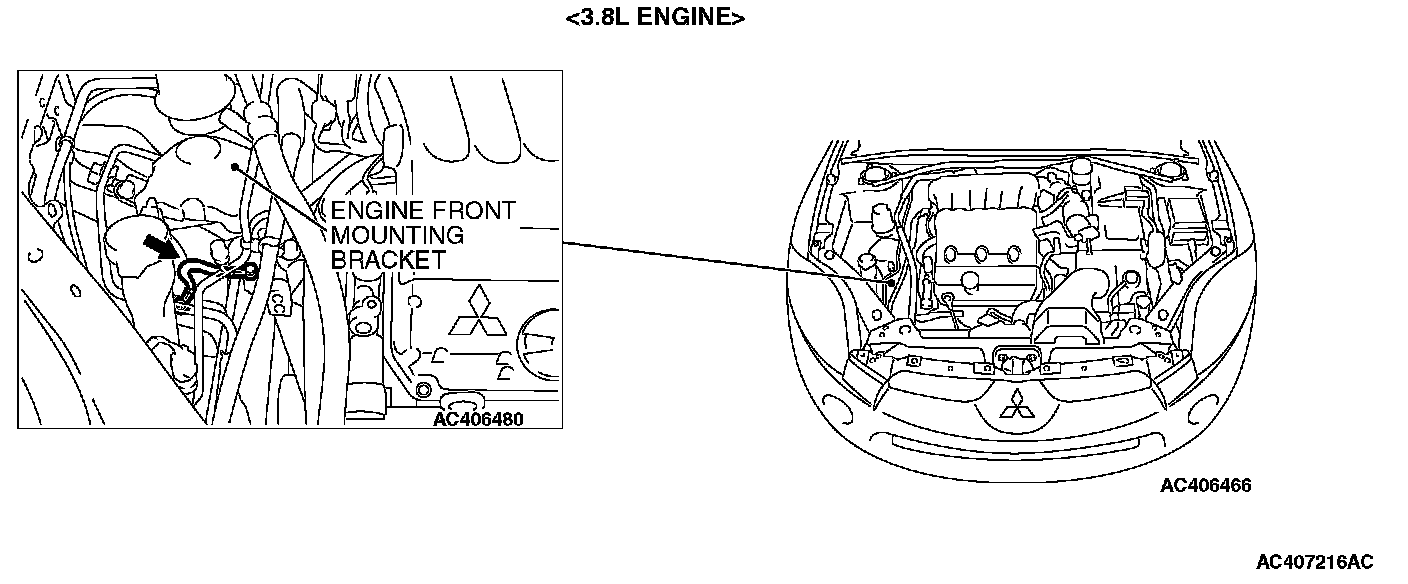 <3.8L ENGINE>

ENGINE FRONT MOUNTING BRACKET

AC406480

AC406466

AC407216AC