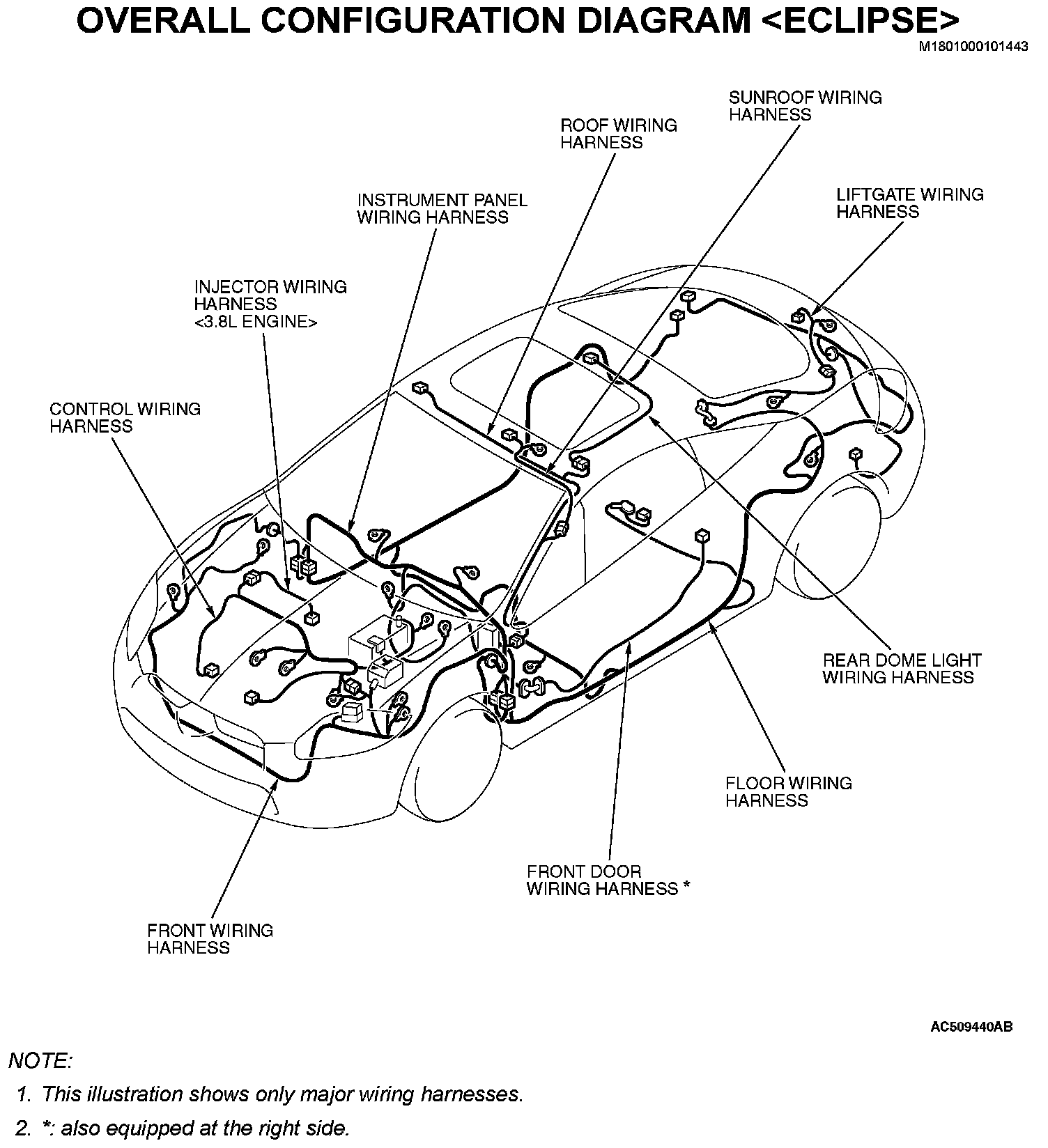 OVERALL CONFIGURATION DIAGRAM <ECLIPSE>

M1801000101443

SUNROOF WIRING HARNESS

ROOF WIRING HARNESS

LIFTGATE WIRING HARNESS

INSTRUMENT PANEL WIRING HARNESS

INJECTOR WIRING HARNESS <3.8L ENGINE>

CONTROL WIRING HARNESS

REAR DOME LIGHT WIRING HARNESS

FLOOR WIRING HARNESS

FRONT DOOR WIRING HARNESS *

FRONT WIRING HARNESS

AC509440AB

NOTE:

1. This illustration shows only major wiring harnesses.

2. *: also equipped at the right side.