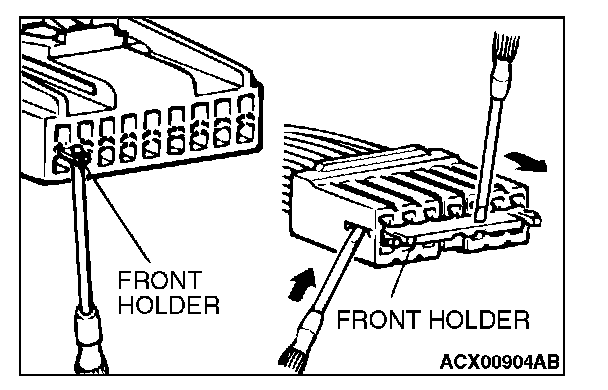 FRONT HOLDER

FRONT HOLDER

ACX00904AB