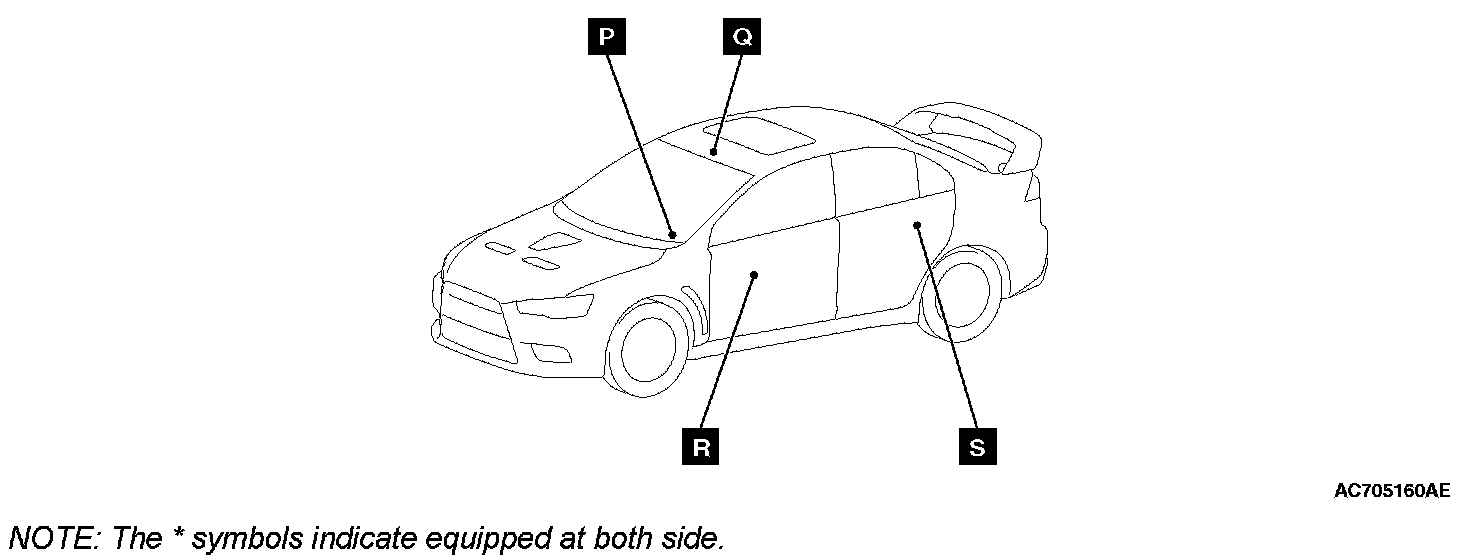 P

Q

R

S

AC705160AE

NOTE: The * symbols indicate equipped at both side.