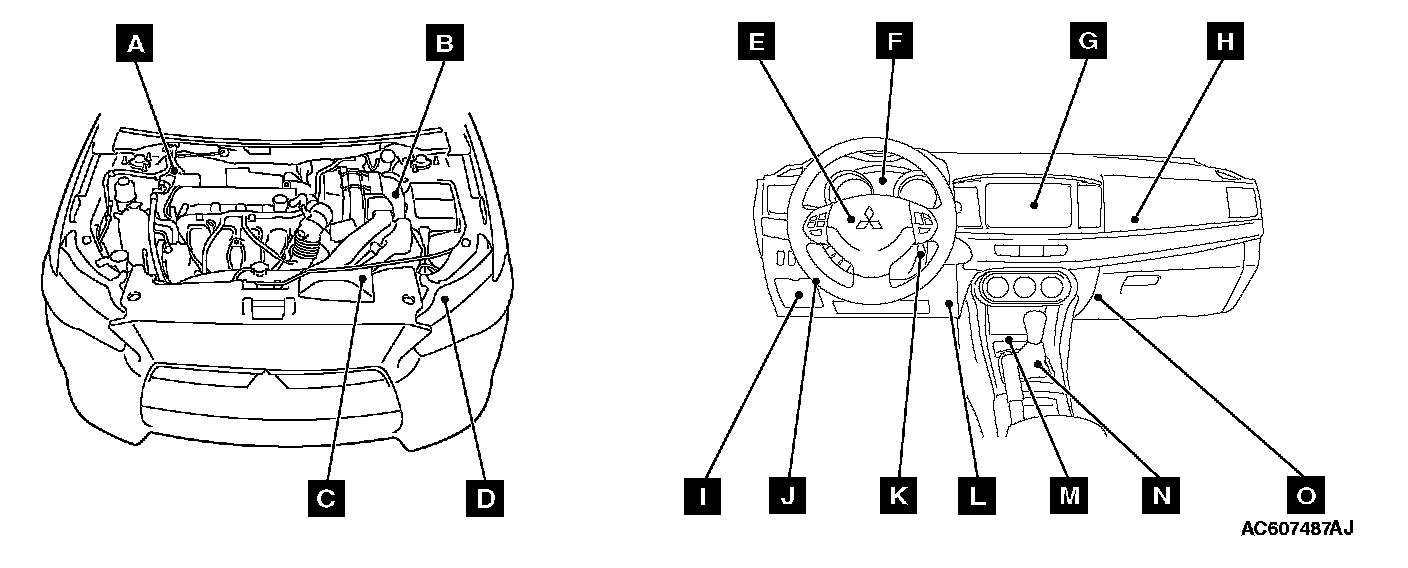 A
B
C
D
E
F
G
H
I
J
K
L
M
N
O
AC607487AJ