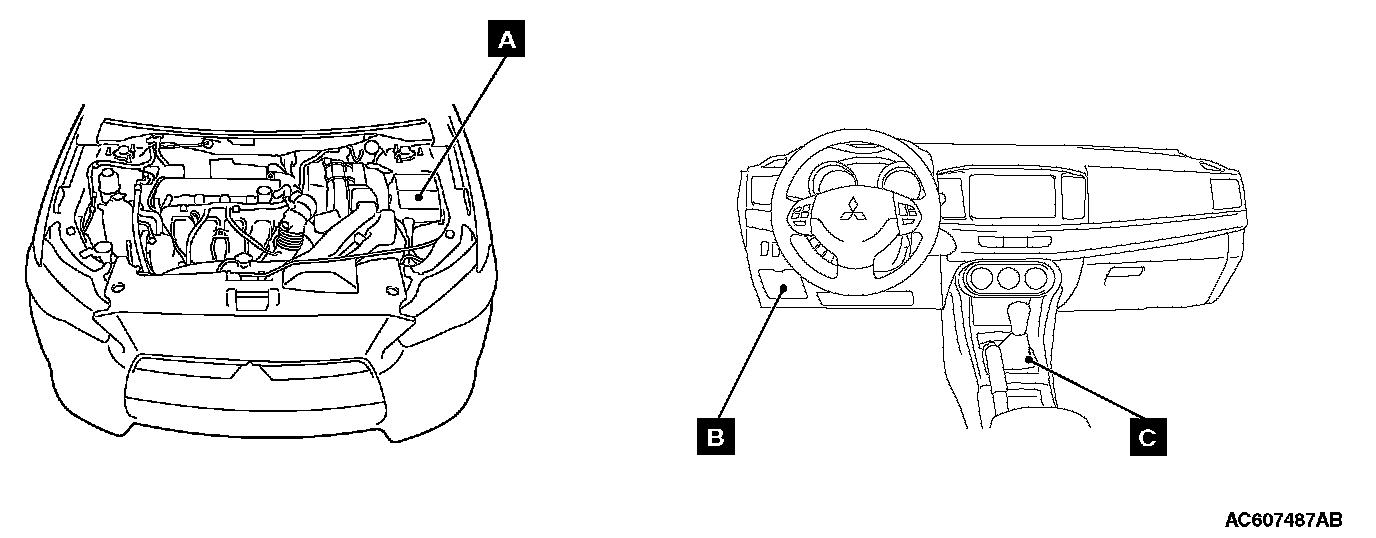 A

B

C

AC607487AB