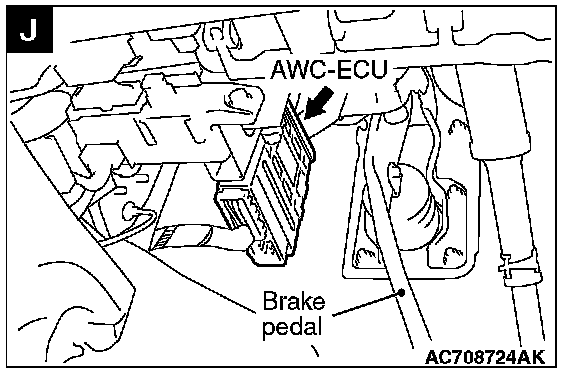 J

AWC-ECU

Brake pedal

AC708724AK