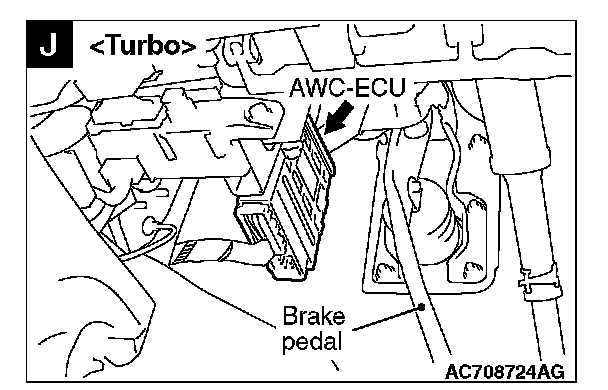 J <Turbo>

AWC-ECU

Brake pedal

AC708724AG