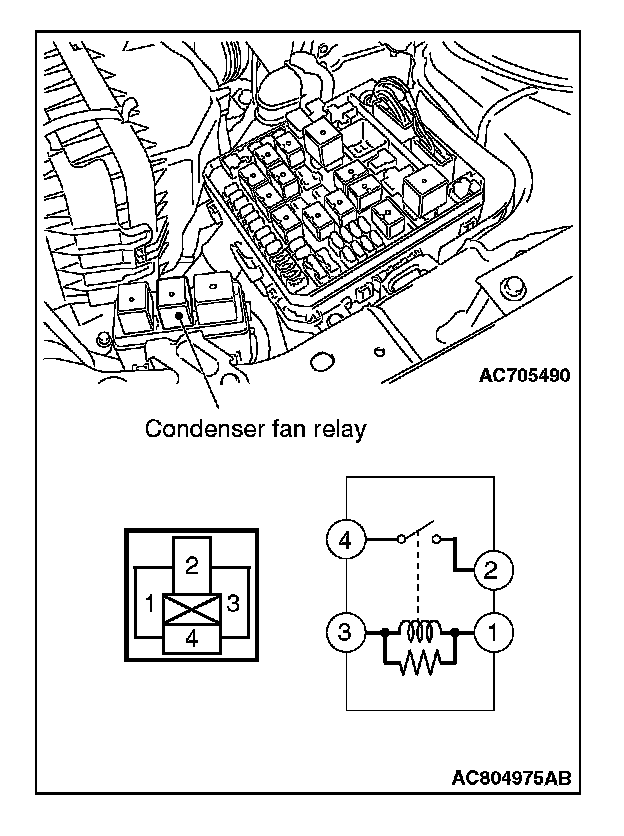 AC705490

Condenser fan relay

2
1
3
4

4
2
3
1

AC804975AB